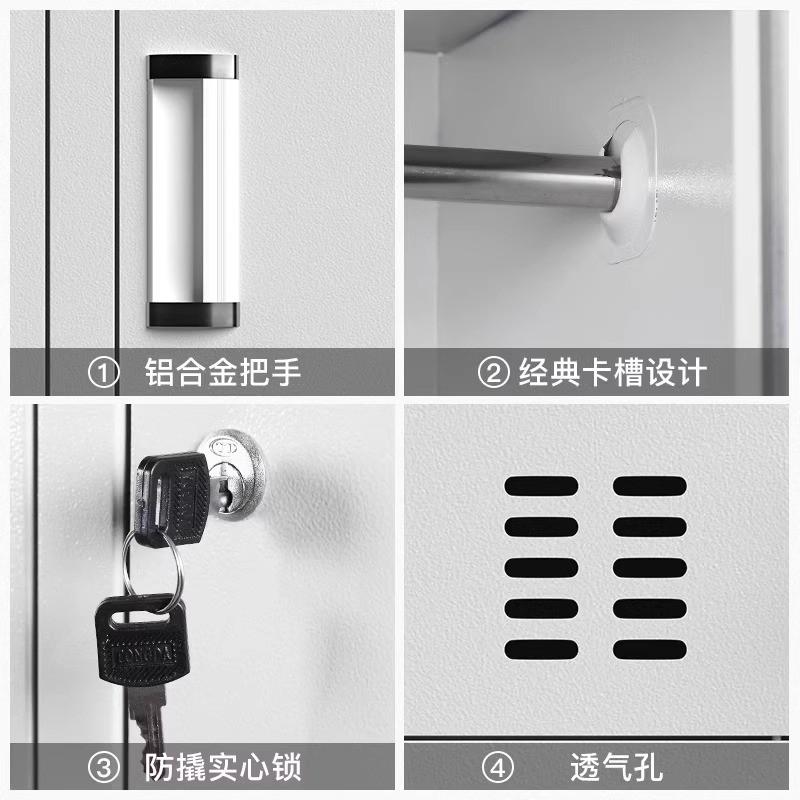 ① 铝合金把手

② 经典卡槽设计

③ 防撬实心锁

④ 透气孔