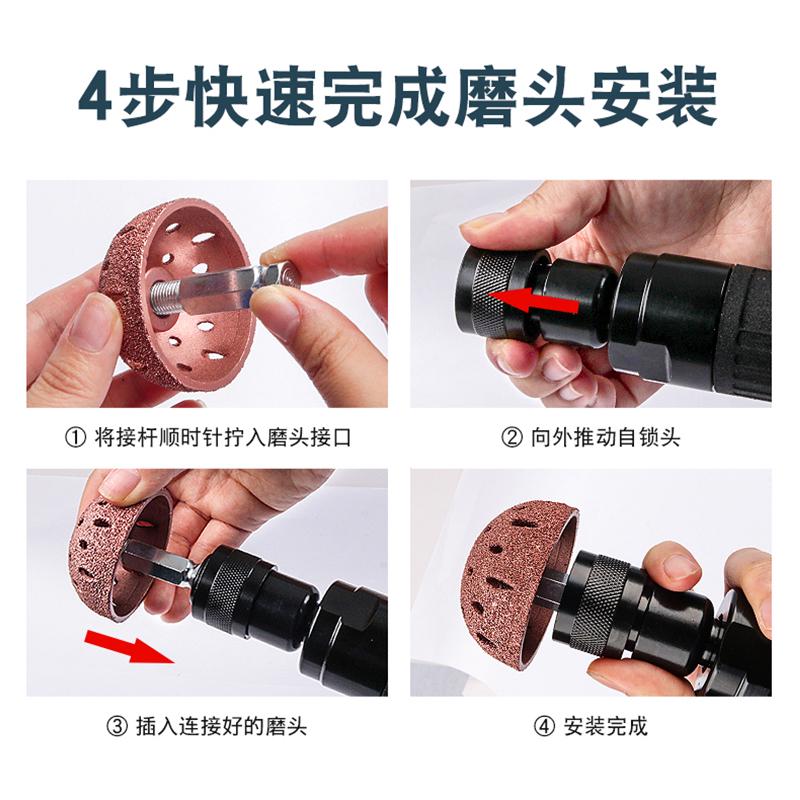 4步快速完成磨头安装

① 将接杆顺时针拧入磨头接口

② 向外推动自锁头

③ 插入连接好的磨头

④ 安装完成