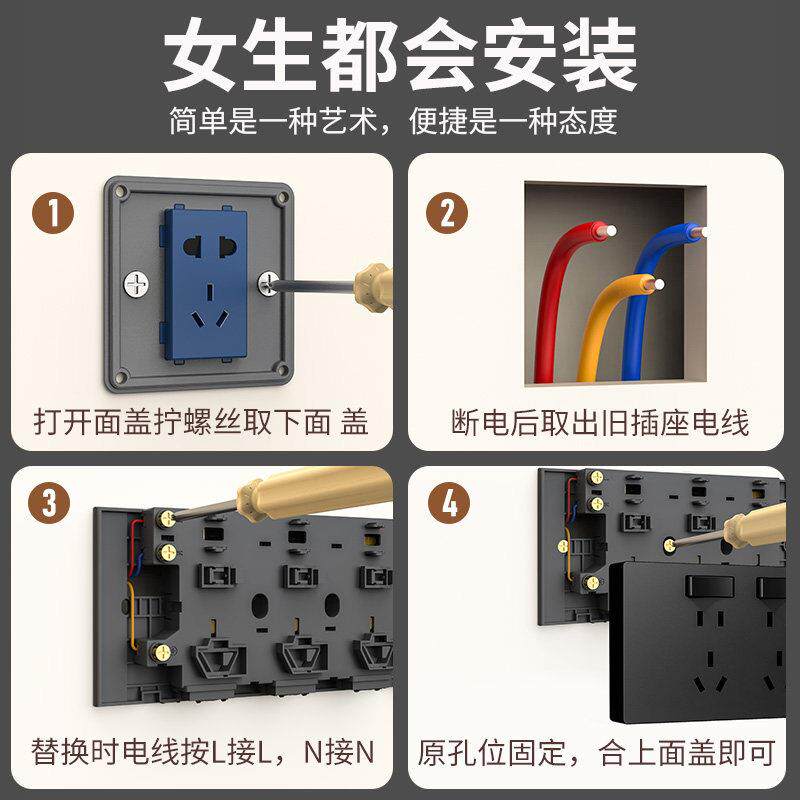 女生都会安装

简单是一种艺术，便捷是一种态度

1

打开面盖拧螺丝取下面 盖

2

断电后取出旧插座电线

3

替换时电线按L接L，N接N

4

原孔位固定，合上面盖即可