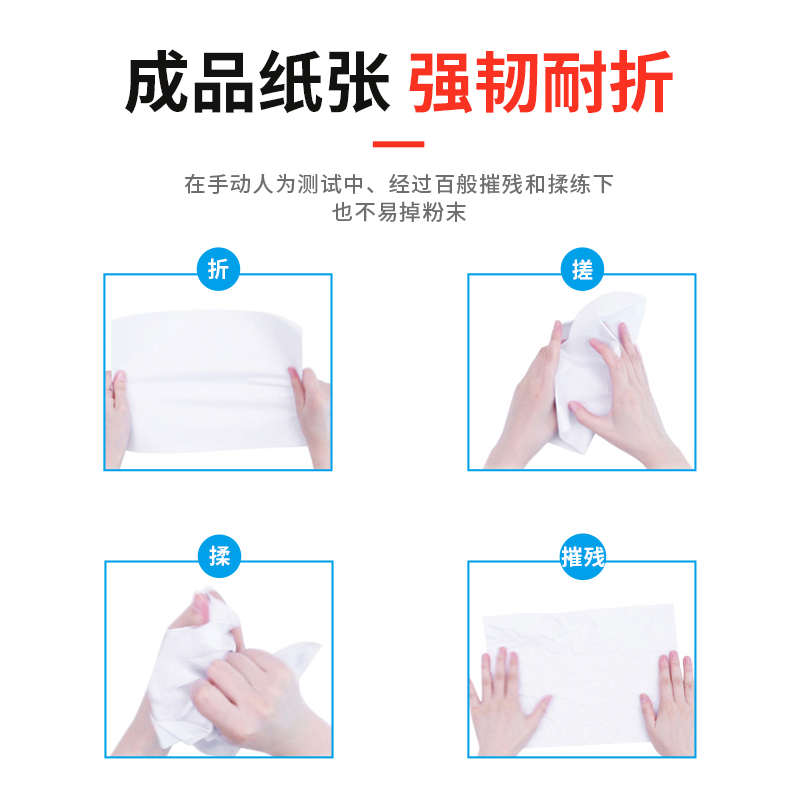 成品纸张 强韧耐折

在手动人为测试中、经过百般摧残和揉练下
也不易掉粉末

折

搓

揉

摧残