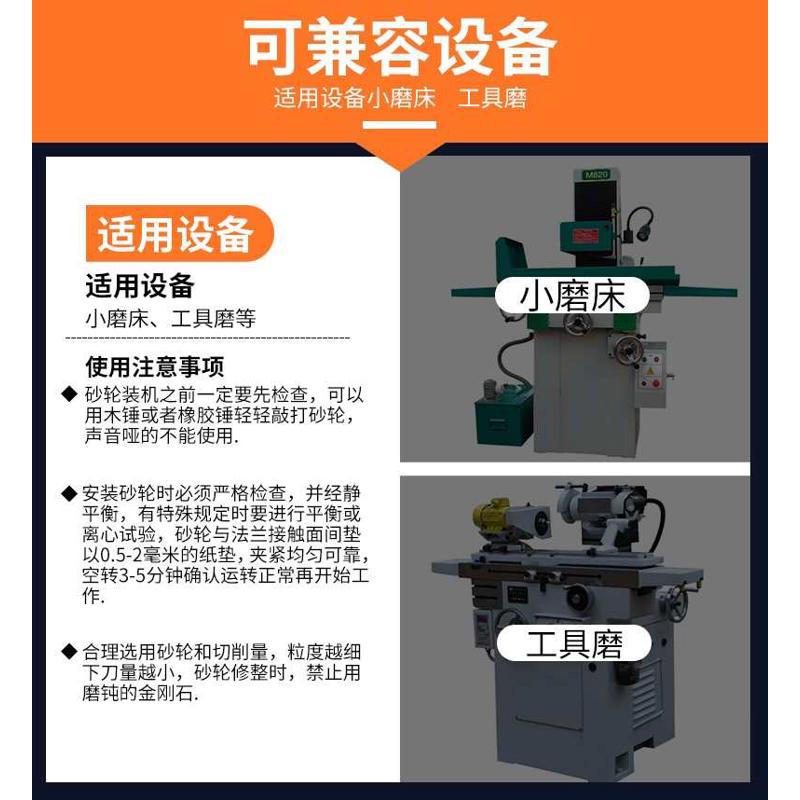 可兼容设备

适用设备小磨床　工具磨

适用设备

适用设备

小磨床、工具磨等

使用注意事项

◆ 砂轮装机之前一定要先检查，可以用木锤或者橡胶锤轻轻敲打砂轮，声音哑的不能使用.

◆ 安装砂轮时必须严格检查，并经静平衡，有特殊规定时要进行平衡或离心试验，砂轮与法兰接触面间垫以0.5-2毫米的纸垫，夹紧均匀可靠，空转3-5分钟确认运转正常再开始工作.

◆ 合理选用砂轮和切削量，粒度越细下刀量越小，砂轮修整时，禁止用磨钝的金刚石.

M820

小磨床

工具磨