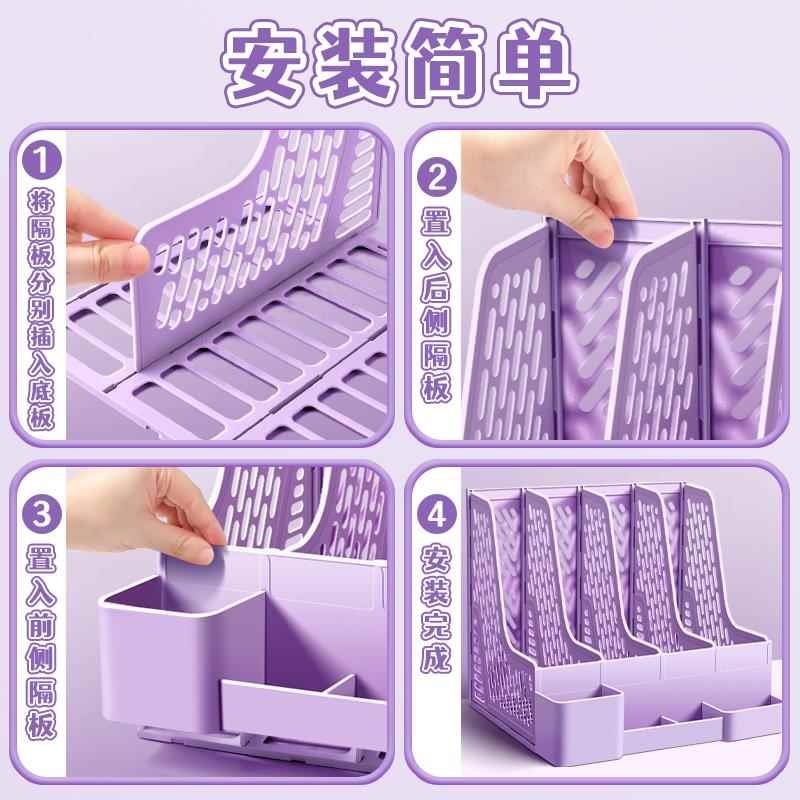 安装简单

1
将隔板分别插入底板

2
置入后侧隔板

3
置入前侧隔板

4
安装完成