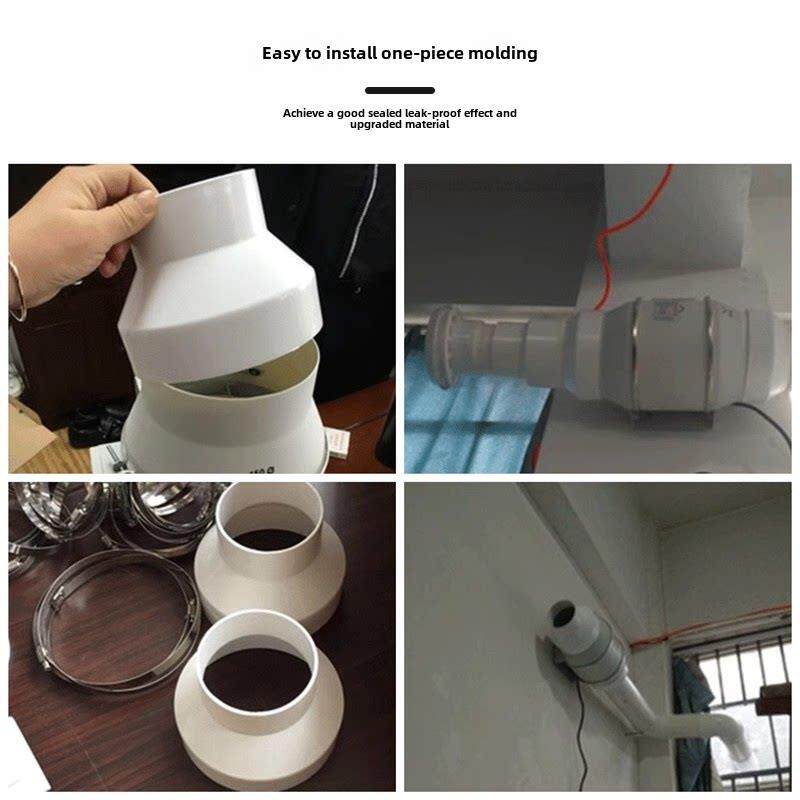 Easy to install one-piece molding

Achieve a good sealed leak-proof effect and upgraded material