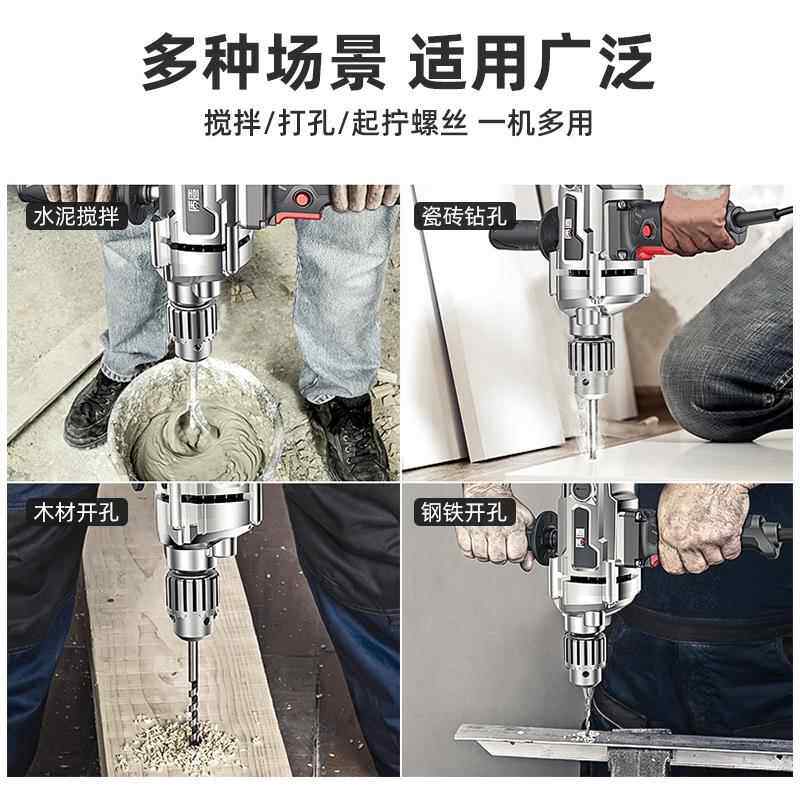 多种场景 适用广泛

搅拌/打孔/起拧螺丝 一机多用

水泥搅拌

瓷砖钻孔

木材开孔

钢铁开孔