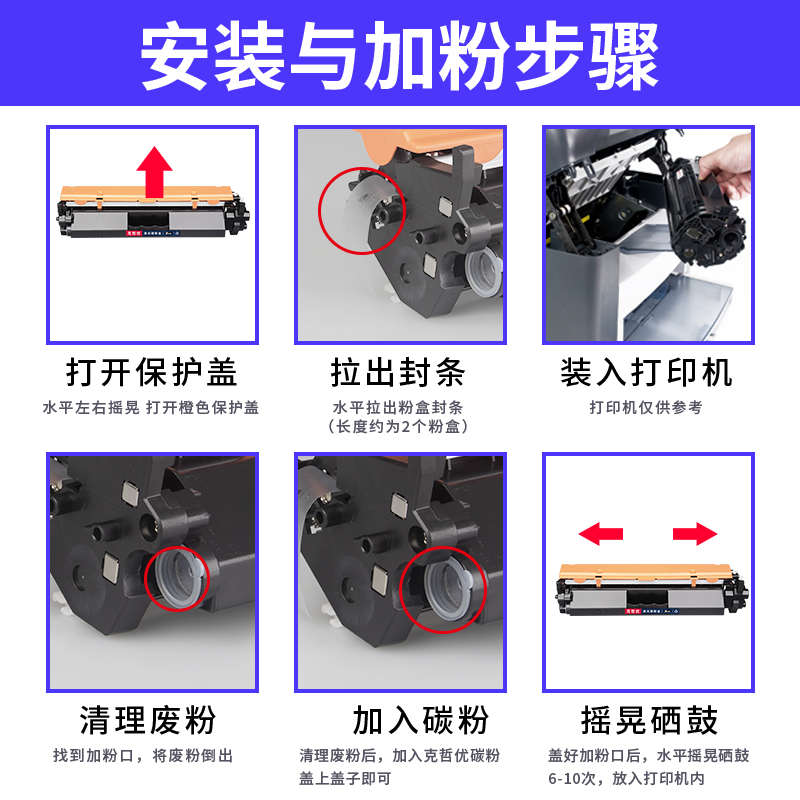 安装与加粉步骤

打开保护盖
水平左右摇晃 打开橙色保护盖

拉出封条
水平拉出粉盒封条
（长度约为2个粉盒）

装入打印机
打印机仅供参考

清理废粉
找到加粉口，将废粉倒出

加入碳粉
清理废粉后，加入克哲优碳粉
盖上盖子即可

摇晃硒鼓
盖好加粉口后，水平摇晃硒鼓
6-10次，放入打印机内