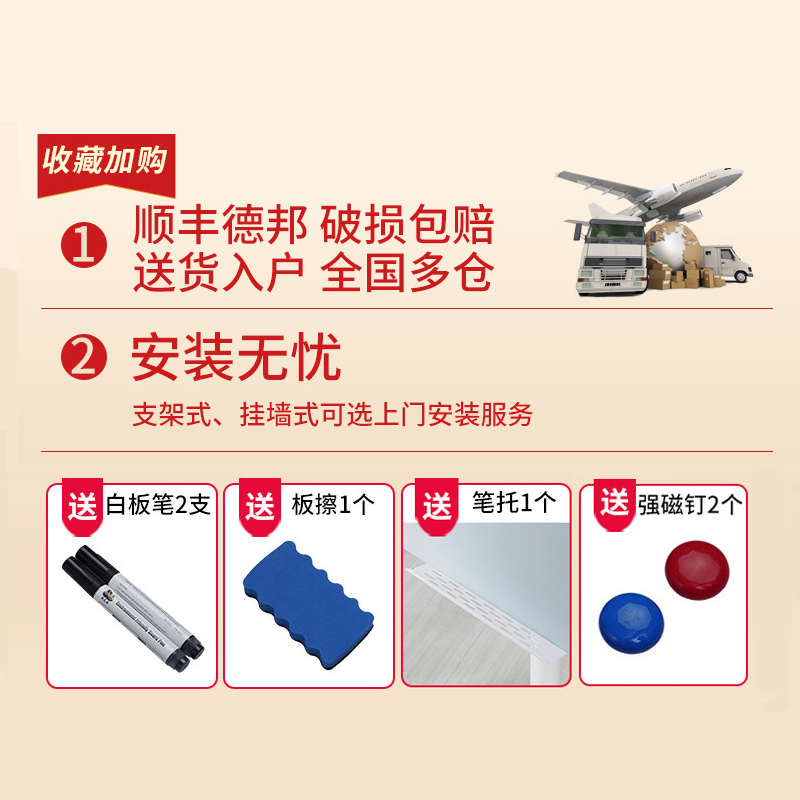 收藏加购

1 顺丰德邦 破损包赔
送货入户 全国多仓

2 安装无忧
支架式、挂墙式可选上门安装服务

送 白板笔2支

送 板擦1个

送 笔托1个

送 强磁钉2个