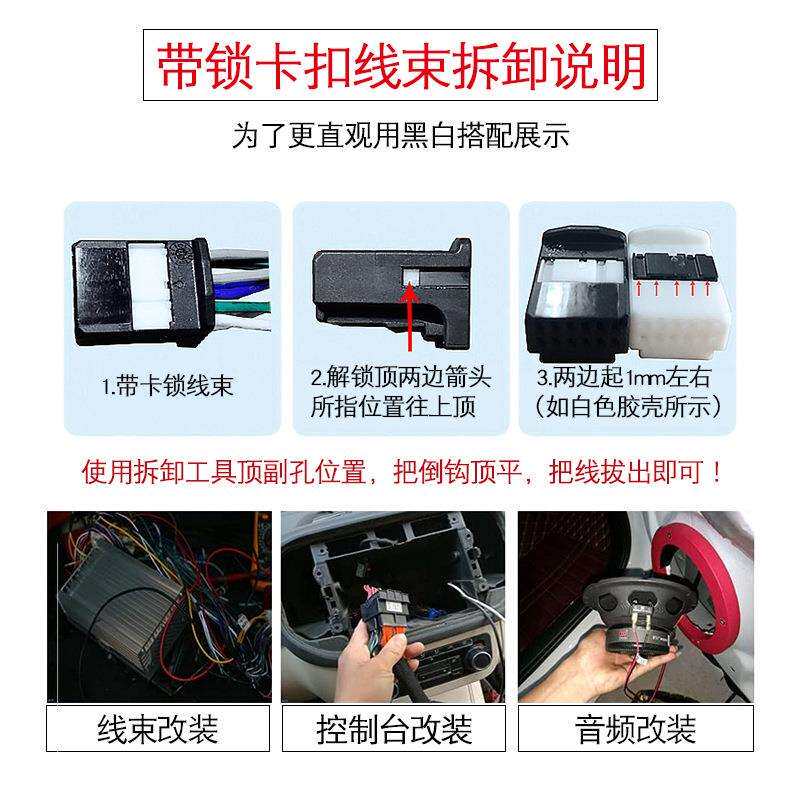 带锁卡扣线束拆卸说明

为了更直观用黑白搭配展示

1.带卡锁线束

2.解锁顶两边箭头所指位置往上顶

3.两边起1mm左右（如白色胶壳所示）

使用拆卸工具顶副孔位置，把倒钩顶平，把线拔出即可！

线束改装

控制台改装

音频改装