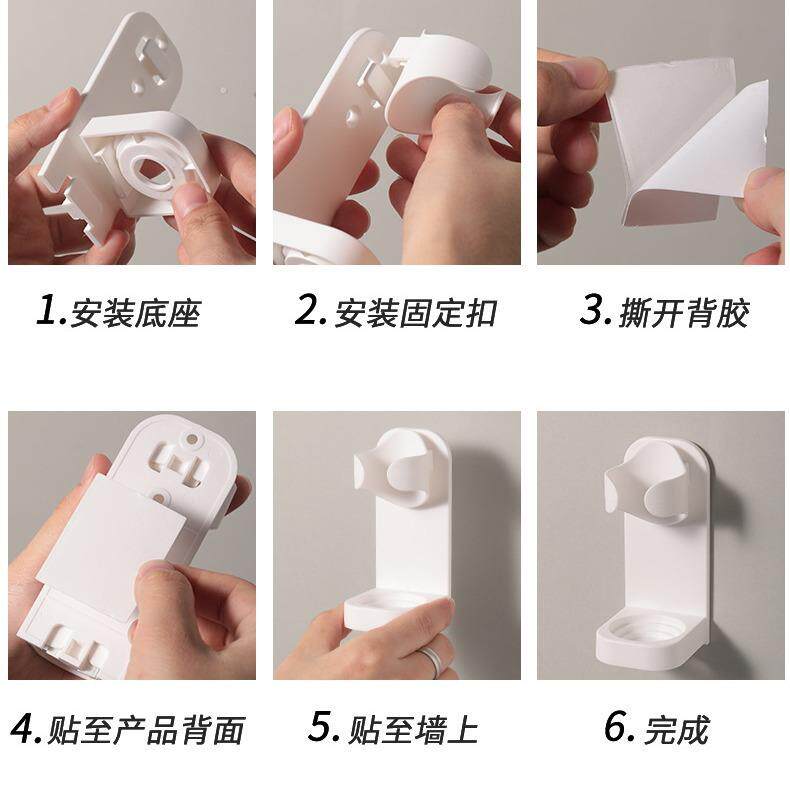 1.安装底座

2.安装固定扣

3.撕开背胶

4.贴至产品背面

5.贴至墙上

6.完成