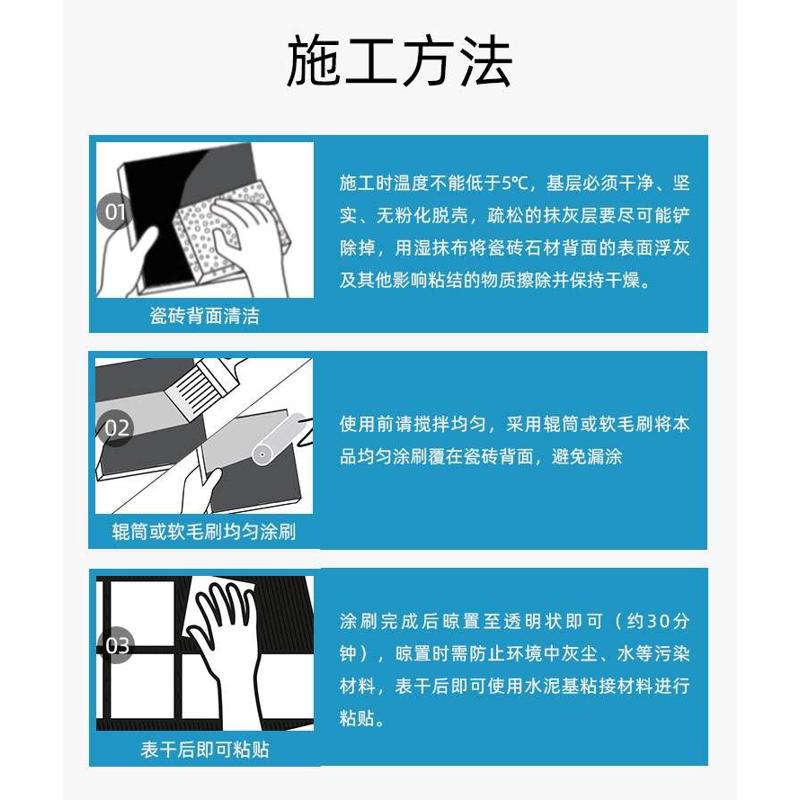 施工方法

01

瓷砖背面清洁

施工时温度不能低于5℃，基层必须干净、坚实、无粉化脱壳，疏松的抹灰层要尽可能铲除掉，用湿抹布将瓷砖石材背面的表面浮灰及其他影响粘结的物质擦除并保持干燥。

02

辊筒或软毛刷均匀涂刷

使用前请搅拌均匀，采用辊筒或软毛刷将本品均匀涂刷覆在瓷砖背面，避免漏涂

03

表干后即可粘贴

涂刷完成后晾置至透明状即可（约30分钟），晾置时需防止环境中灰尘、水等污染材料，表干后即可使用水泥基粘接材料进行粘贴。