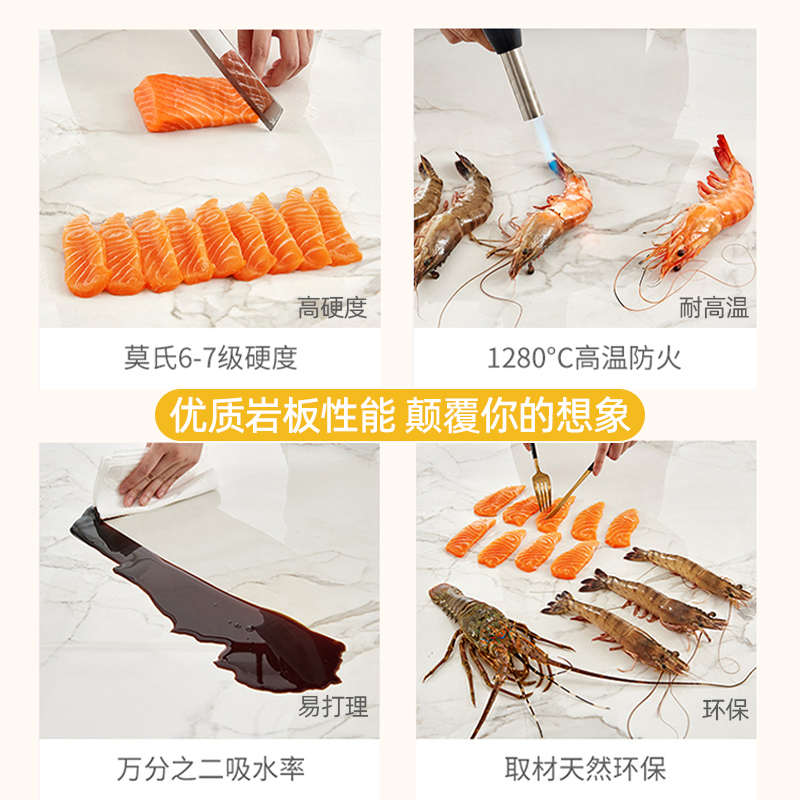 高硬度

莫氏6-7级硬度

耐高温

1280°C高温防火

优质岩板性能 颠覆你的想象

易打理

万分之二吸水率

环保

取材天然环保