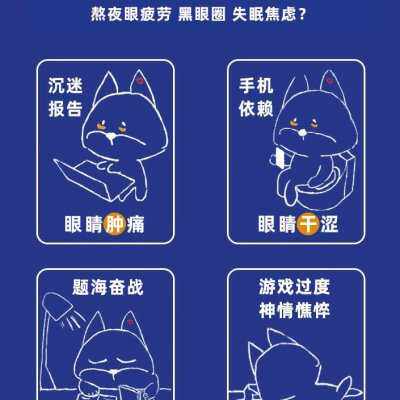 熬夜眼疲劳 黑眼圈 失眠焦虑？

沉迷报告

眼睛肿痛

手机依赖

眼睛干涩

题海奋战

游戏过度
神情憔悴