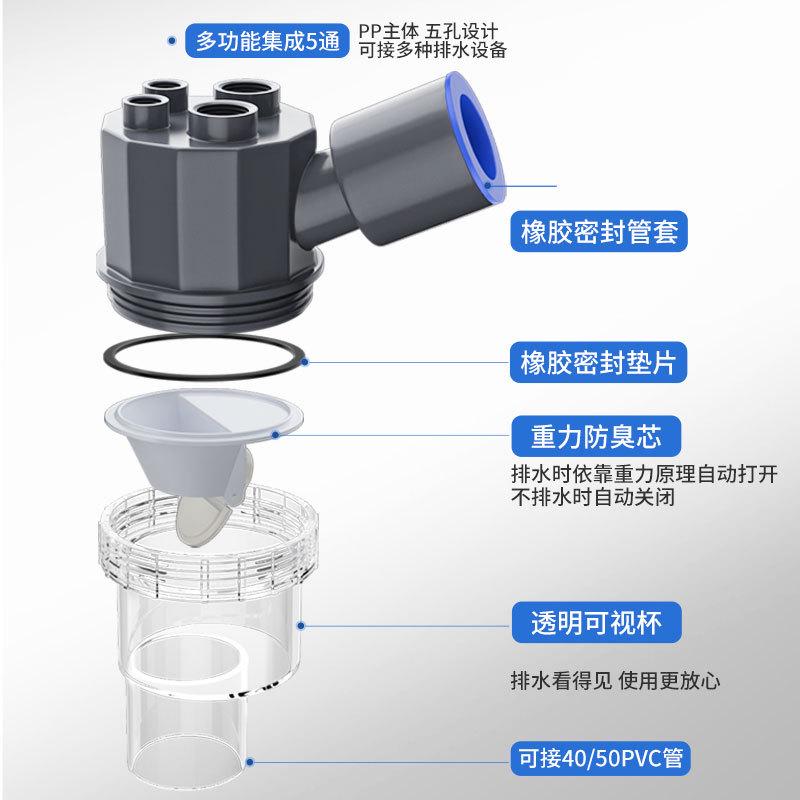 多功能集成5通

PP主体 五孔设计
可接多种排水设备

橡胶密封管套

橡胶密封垫片

重力防臭芯

排水时依靠重力原理自动打开
不排水时自动关闭

透明可视杯

排水看得见 使用更放心

可接40/50PVC管