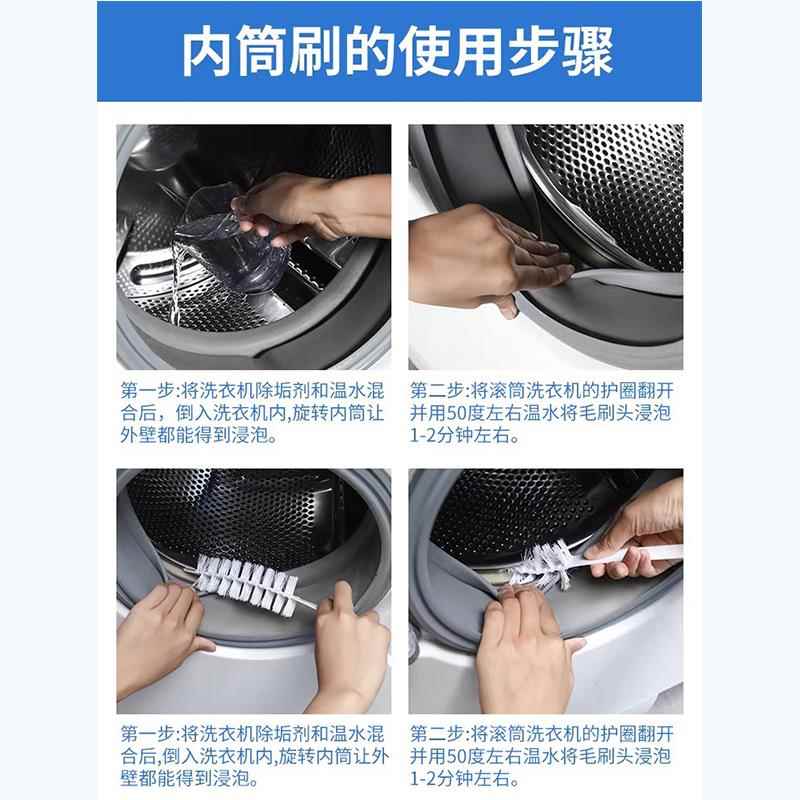 内筒刷的使用步骤

第一步:将洗衣机除垢剂和温水混合后，倒入洗衣机内,旋转内筒让外壁都能得到浸泡。

第二步:将滚筒洗衣机的护圈翻开并用50度左右温水将毛刷头浸泡1-2分钟左右。

第一步:将洗衣机除垢剂和温水混合后,倒入洗衣机内,旋转内筒让外壁都能得到浸泡。

第二步:将滚筒洗衣机的护圈翻开并用50度左右温水将毛刷头浸泡1-2分钟左右。