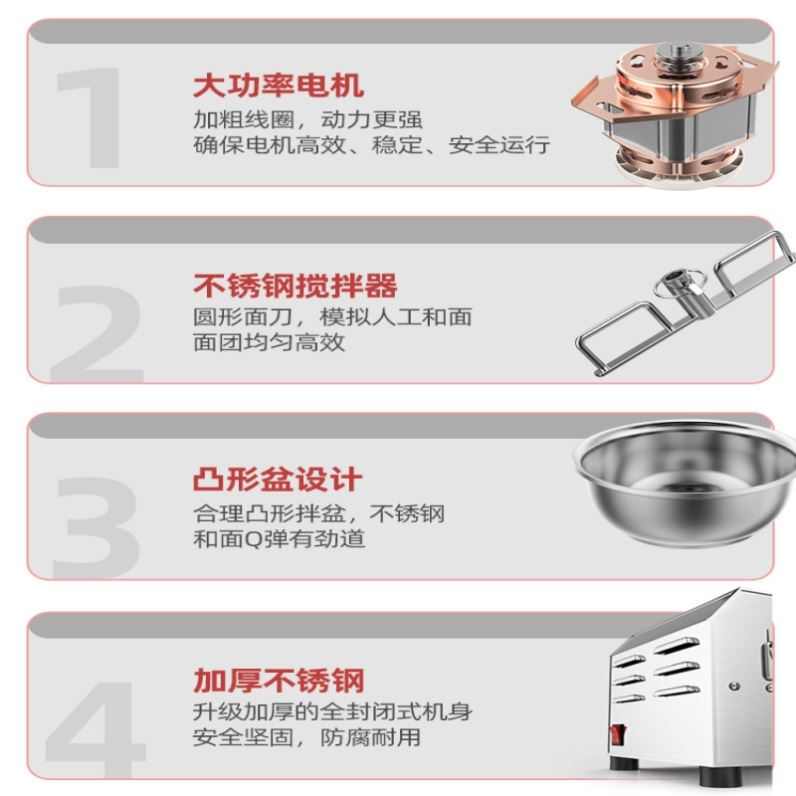 1
大功率电机
加粗线圈，动力更强
确保电机高效、稳定、安全运行

2
不锈钢搅拌器
圆形面刀，模拟人工和面
面团均匀高效

3
凸形盆设计
合理凸形拌盆，不锈钢
和面Q弹有劲道

4
加厚不锈钢
升级加厚的全封闭式机身
安全坚固，防腐耐用