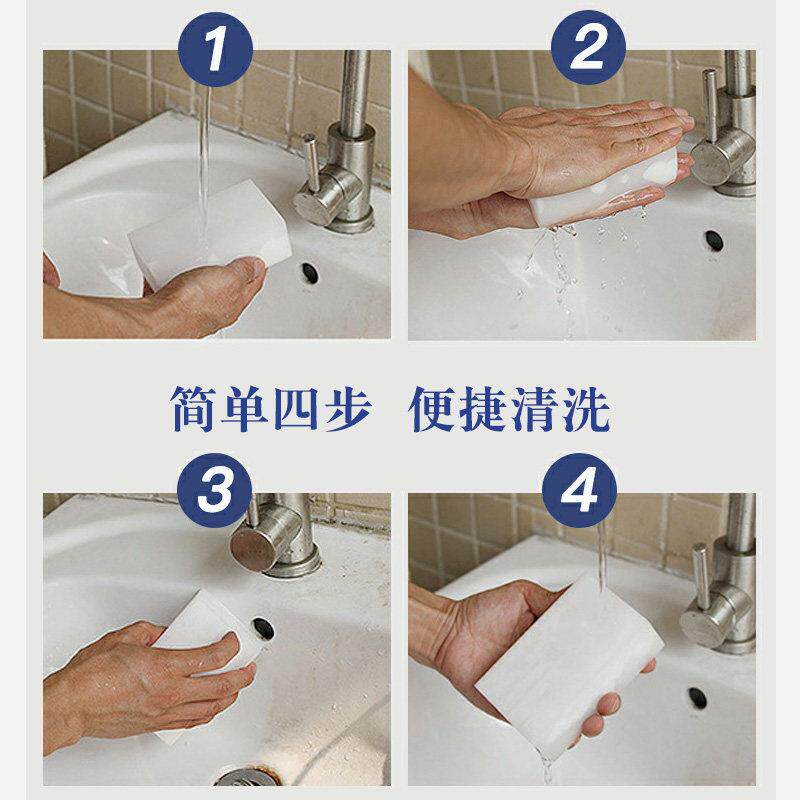 1

2

简单四步 便捷清洗

3

4