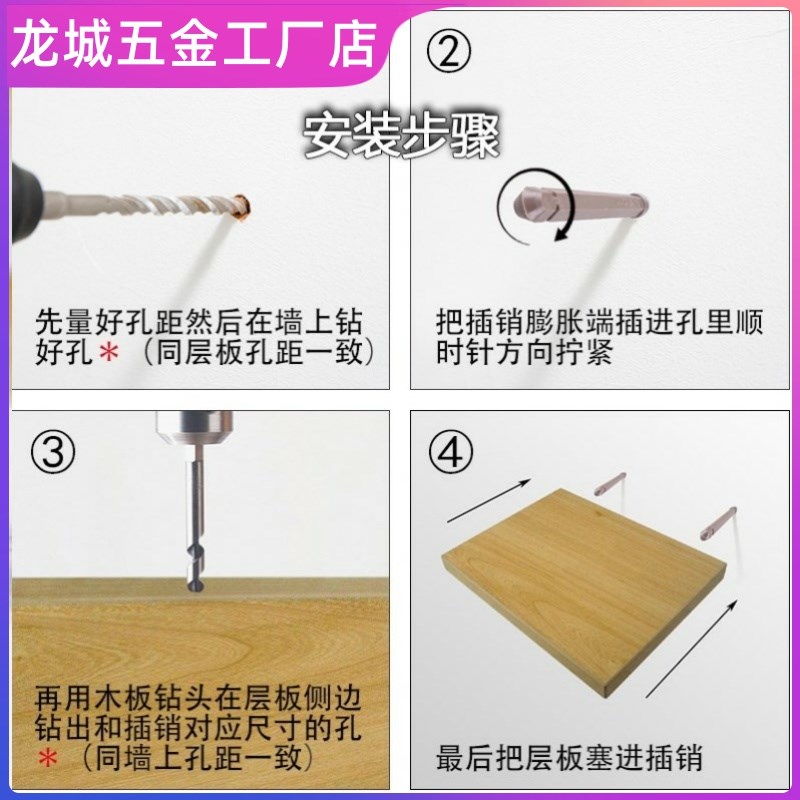 龙城五金工厂店

安装步骤

先量好孔距然后在墙上钻好孔＊（同层板孔距一致）

②

把插销膨胀端插进孔里顺时针方向拧紧

③

再用木板钻头在层板侧边钻出和插销对应尺寸的孔＊（同墙上孔距一致）

④

最后把层板塞进插销