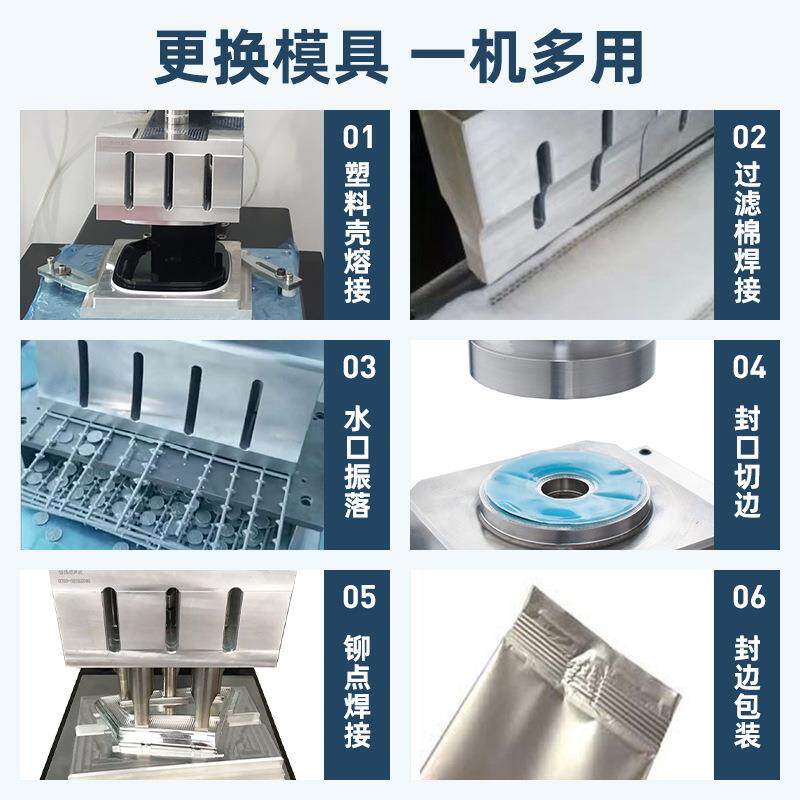 更换模具 一机多用

01
塑料壳熔接

02
过滤棉焊接

03
水口振落

04
封口切边

05
铆点焊接

06
封边包装