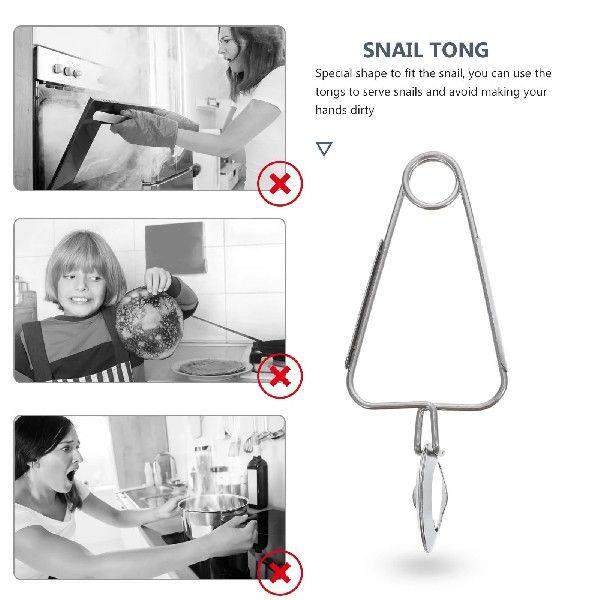 SNAIL TONG

Special shape to fit the snail, you can use the tongs to serve snails and avoid making your hands dirty