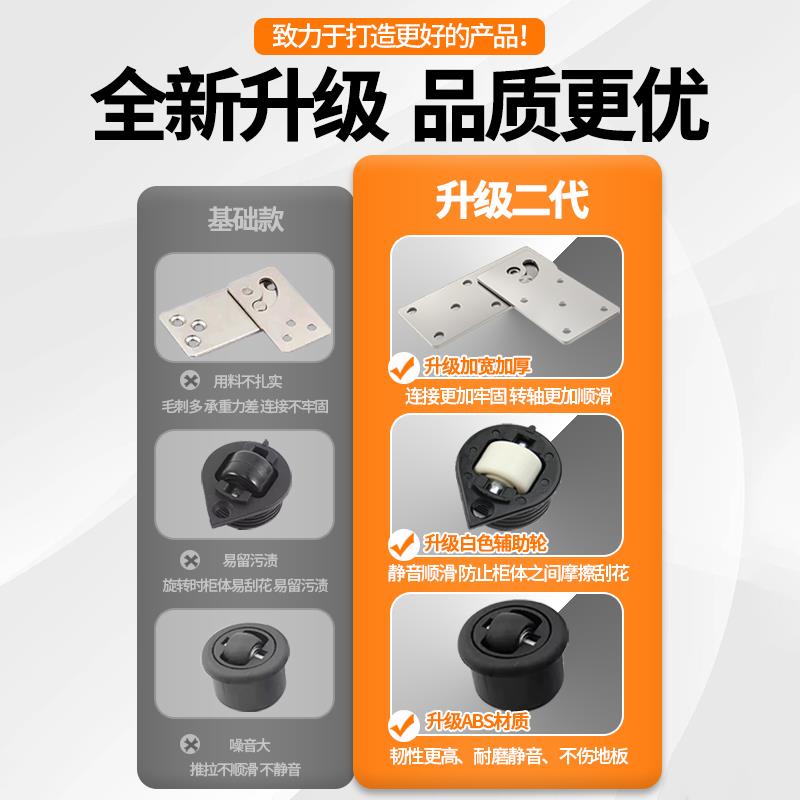 致力于打造更好的产品!

全新升级 品质更优

基础款

用料不扎实
毛刺多 承重力差 连接不牢固

易留污渍
旋转时柜体易刮花 易留污渍

噪音大
推拉不顺滑 不静音

升级二代

升级加宽加厚
连接更加牢固 转轴更加顺滑

升级白色辅助轮
静音顺滑 防止柜体之间摩擦刮花

升级ABS材质
韧性更高、耐磨静音、不伤地板