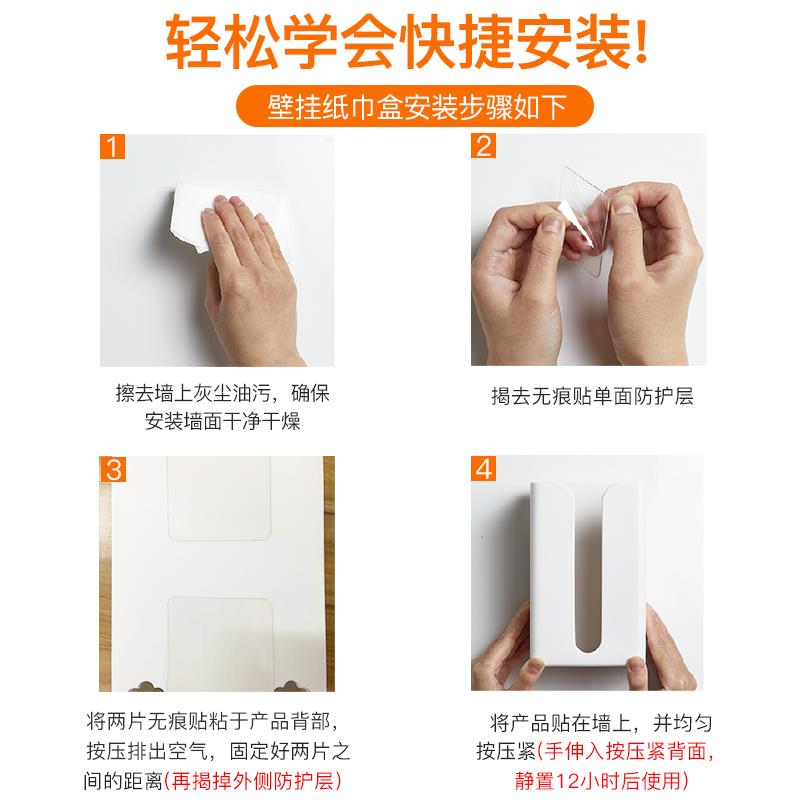 轻松学会快捷安装!

壁挂纸巾盒安装步骤如下

1

擦去墙上灰尘油污，确保安装墙面干净干燥

2

揭去无痕贴单面防护层

3

将两片无痕贴粘于产品背部，按压排出空气，固定好两片之间的距离(再揭掉外侧防护层)

4

将产品贴在墙上，并均匀按压紧(手伸入按压紧背面，静置12小时后使用)