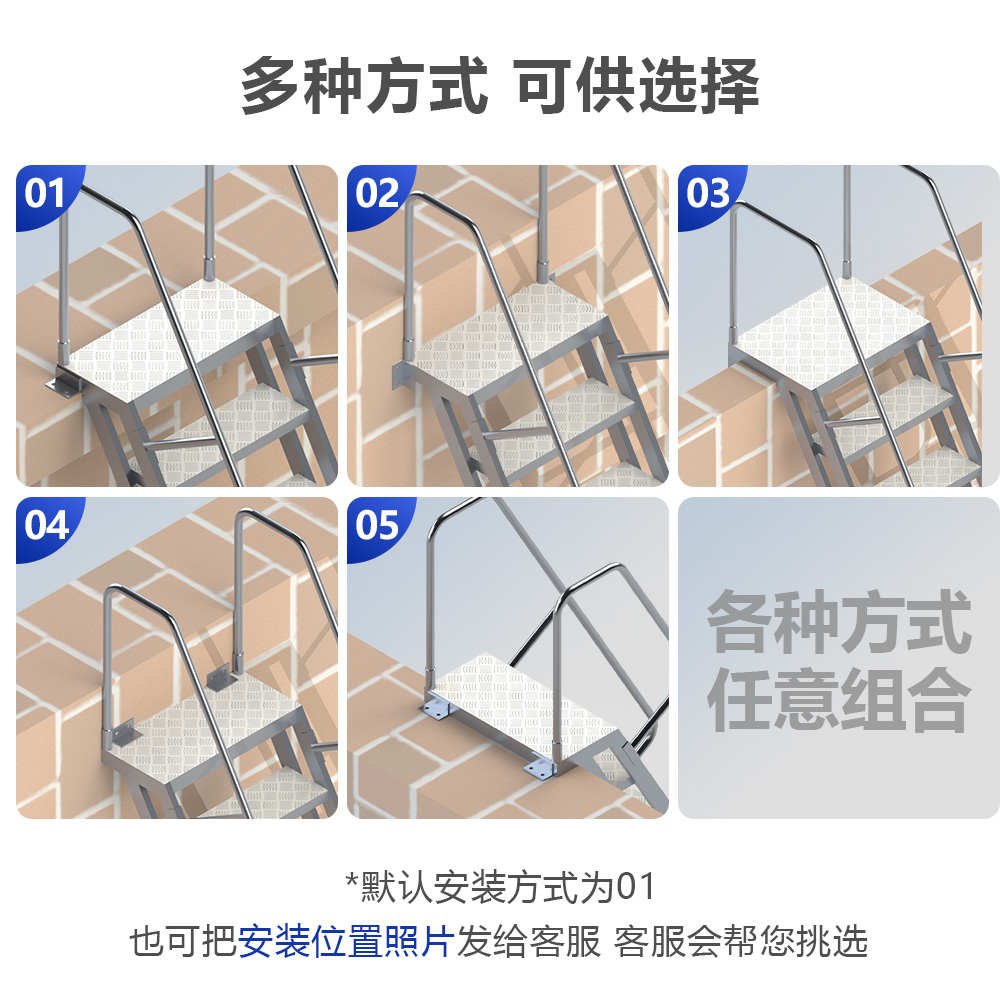 多种方式 可供选择

01

02

03

04

05

各种方式
任意组合

*默认安装方式为01

也可把安装位置照片发给客服 客服会帮您挑选