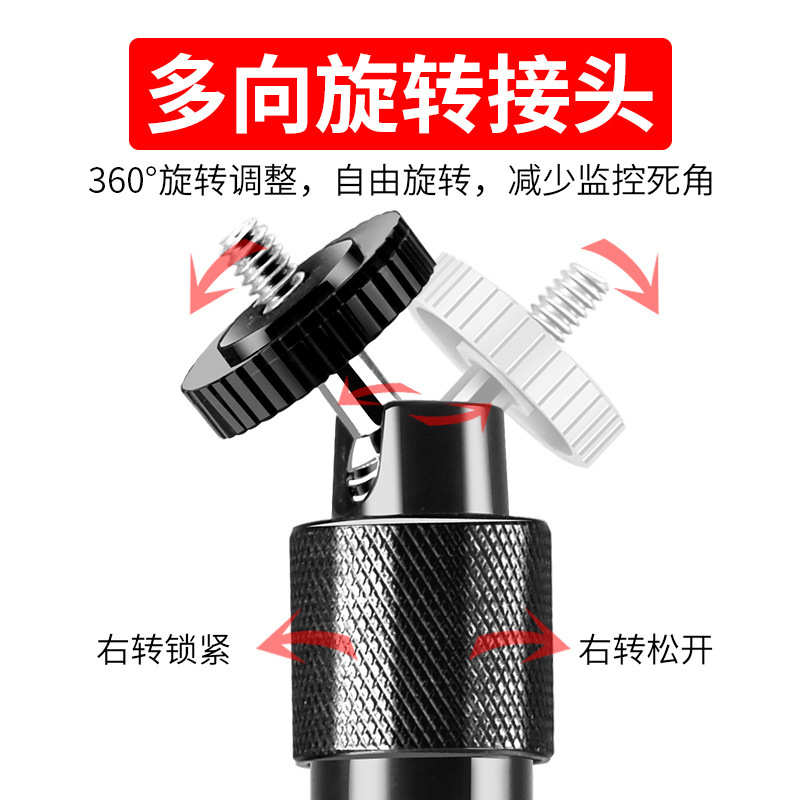 多向旋转接头

360°旋转调整，自由旋转，减少监控死角

右转锁紧

右转松开