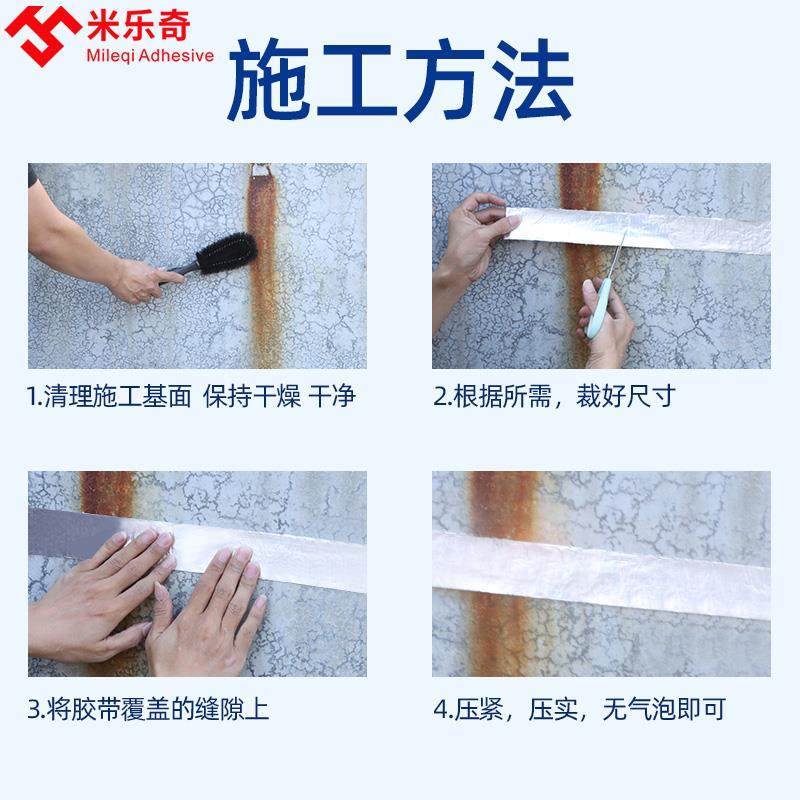 米乐奇
Mileqi Adhesive

施工方法

1.清理施工基面 保持干燥 干净

2.根据所需，裁好尺寸

3.将胶带覆盖的缝隙上

4.压紧，压实，无气泡即可