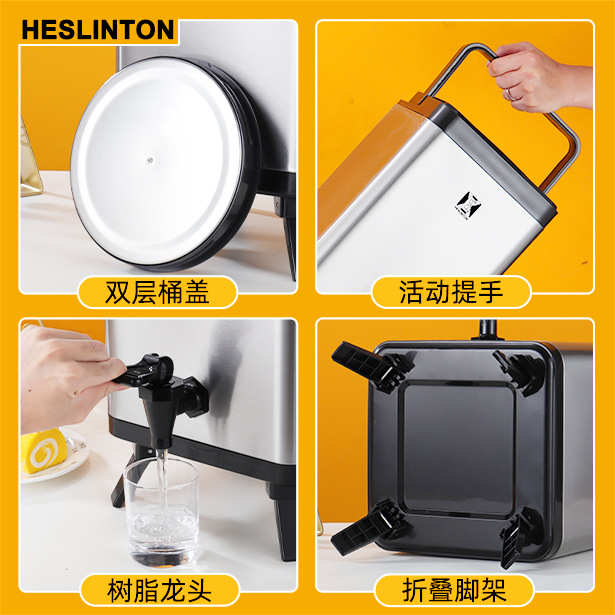 HESLINTON

双层桶盖

活动提手

树脂龙头

折叠脚架