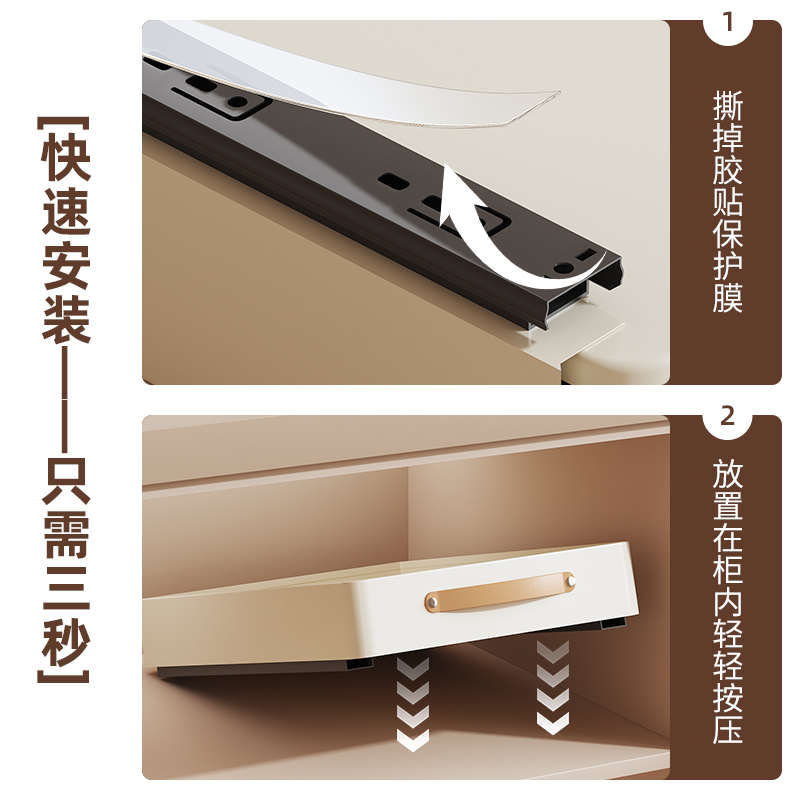 【快速安装——只需三秒】

1
撕掉胶贴保护膜

2
放置在柜内轻轻按压