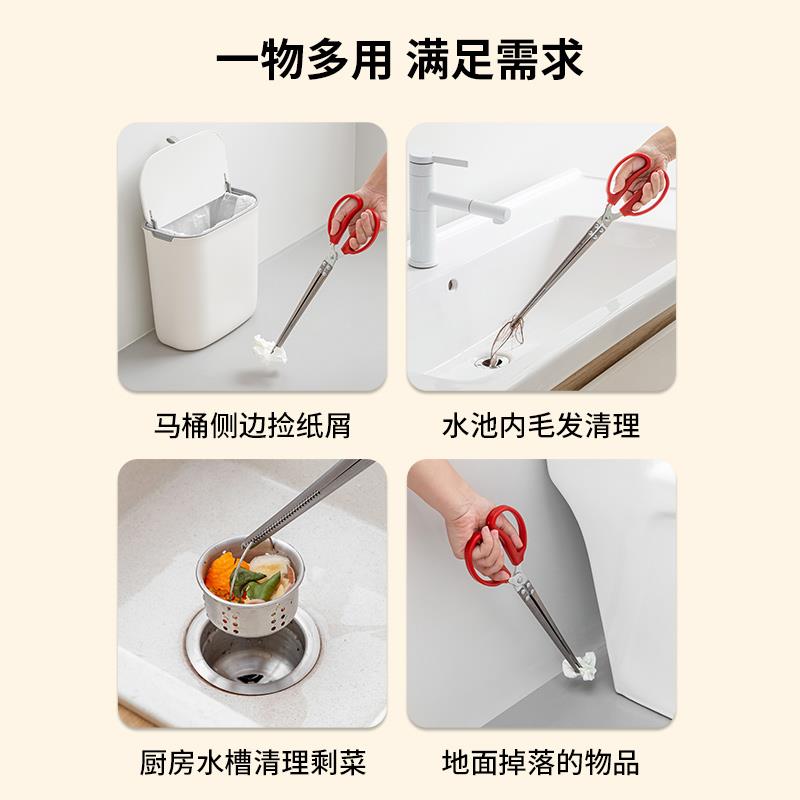 一物多用 满足需求

马桶侧边捡纸屑

水池内毛发清理

厨房水槽清理剩菜

地面掉落的物品