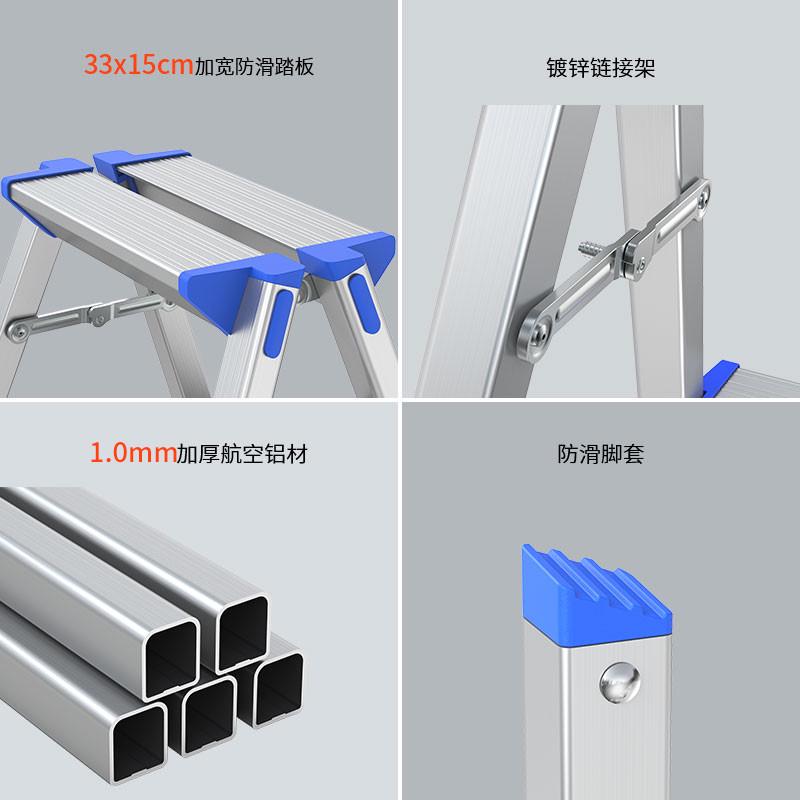 33x15cm加宽防滑踏板

镀锌链接架

1.0mm加厚航空铝材

防滑脚套