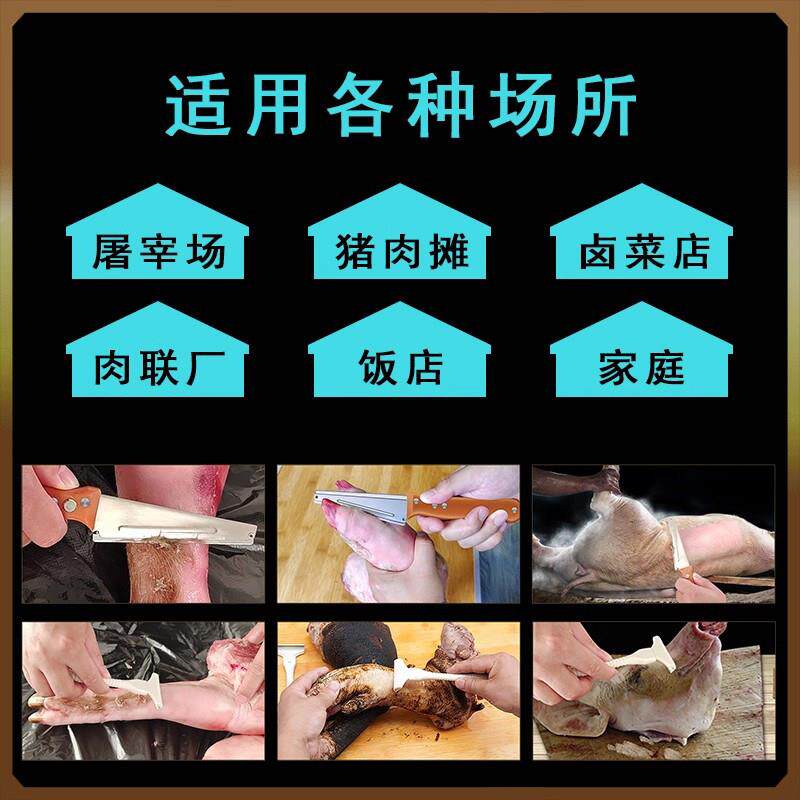 适用各种场所

屠宰场

猪肉摊

卤菜店

肉联厂

饭店

家庭