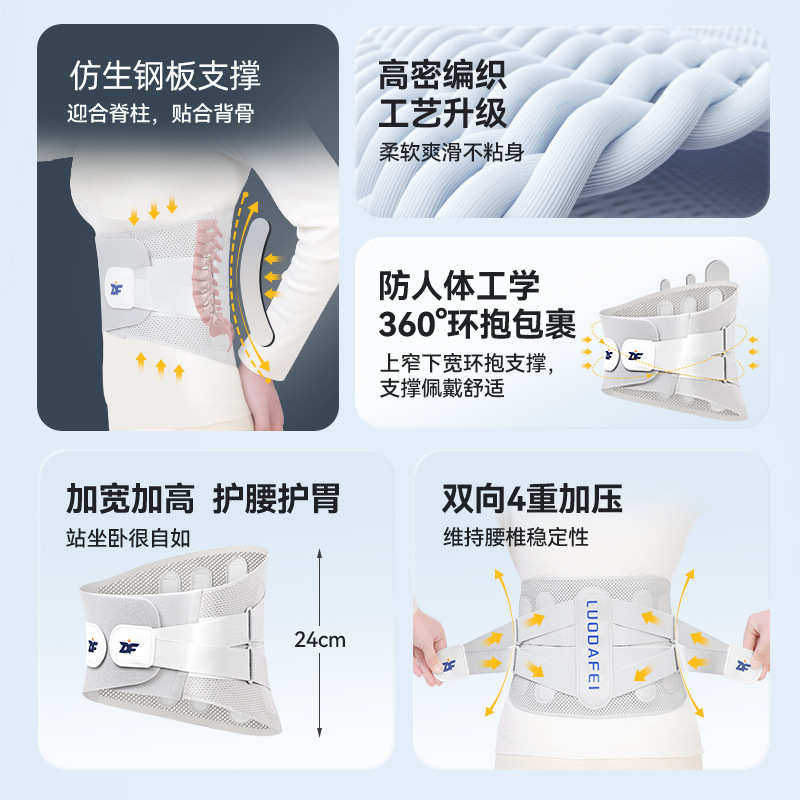 仿生钢板支撑
迎合脊柱，贴合背骨

高密编织
工艺升级
柔软爽滑不粘身

防人体工学
360°环抱包裹
上窄下宽环抱支撑，
支撑佩戴舒适

加宽加高 护腰护胃
站坐卧很自如

24cm

双向4重加压
维持腰椎稳定性

LUODAFEI