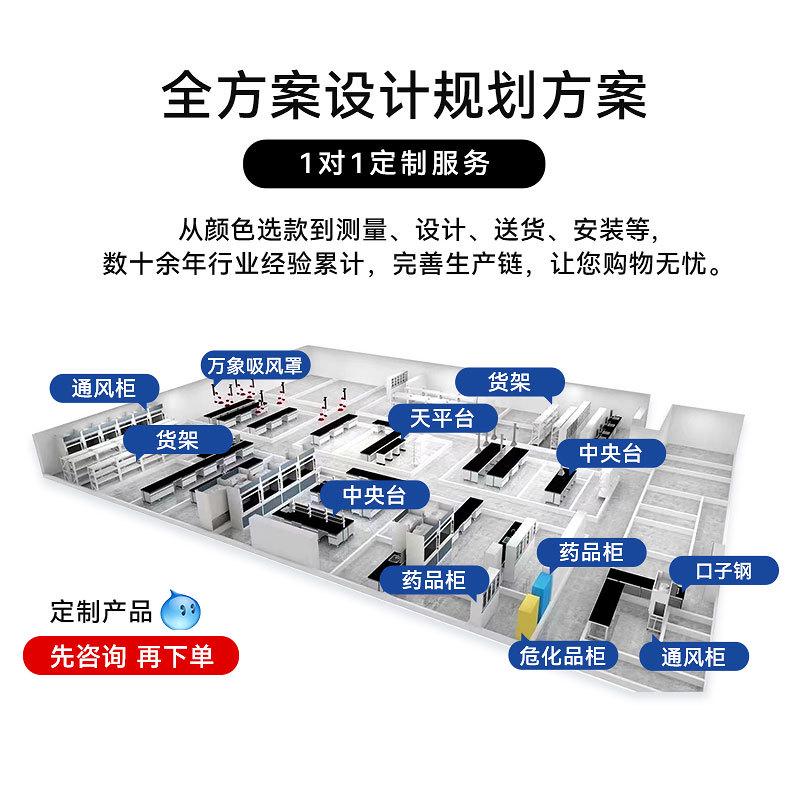 全方案设计规划方案

1对1定制服务

从颜色选款到测量、设计、送货、安装等，
数十余年行业经验累计，完善生产链，让您购物无忧。

万象吸风罩
通风柜
货架
货架
天平台
中央台
中央台
药品柜
药品柜
口子钢
危化品柜
通风柜

定制产品
先咨询 再下单