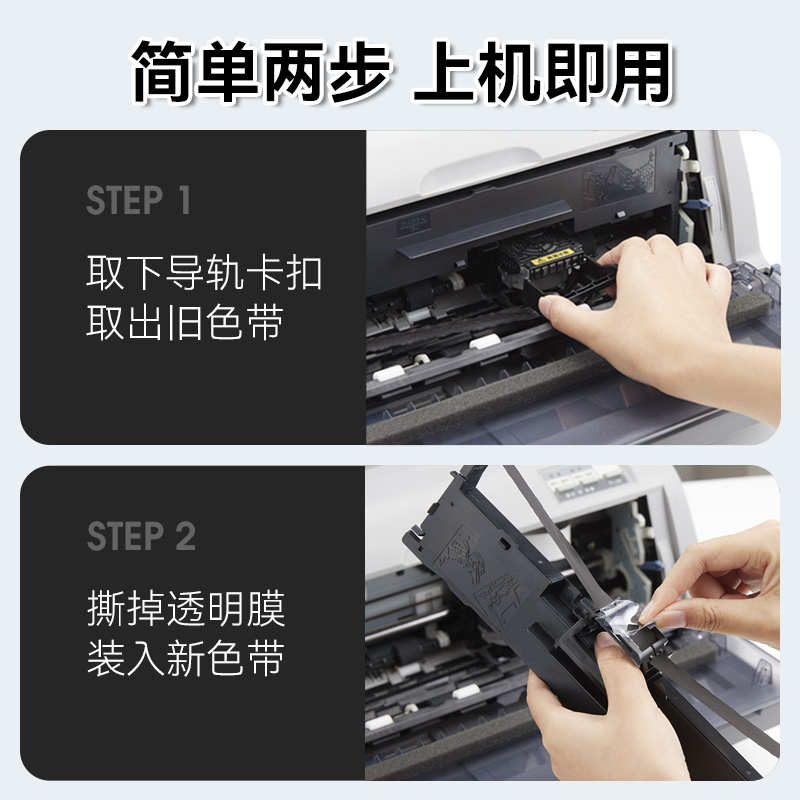 简单两步 上机即用

STEP 1

取下导轨卡扣
取出旧色带

STEP 2

撕掉透明膜
装入新色带