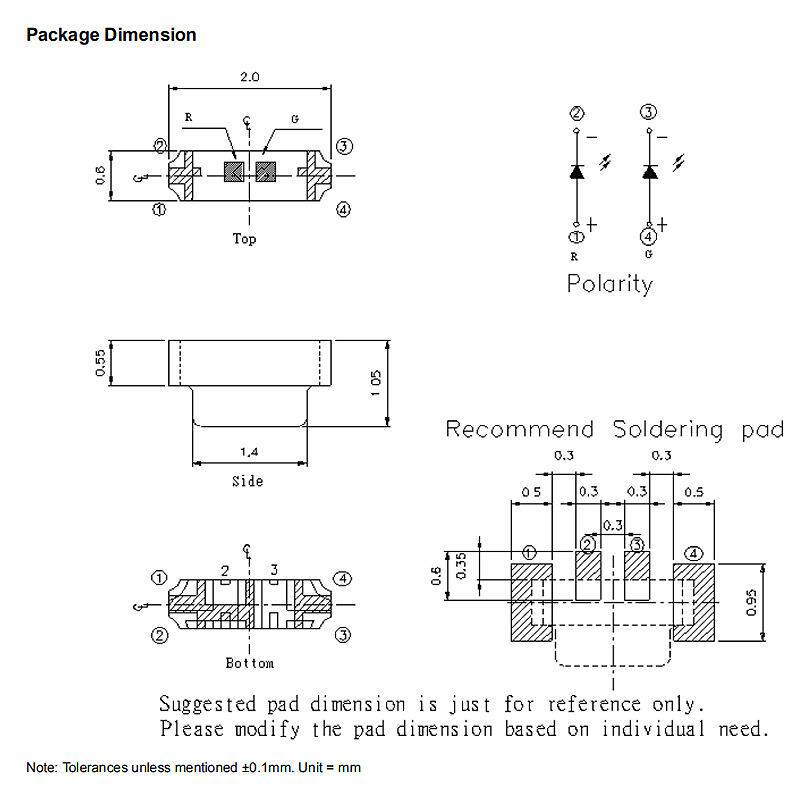 Package Dimension

2.0

R

G

②

③

0.6

①

④

Top

②

③

−

−

+

+

①

④

R

G

Polarity

0.55

1.05

1.4

Side

Recommend Soldering pad

0.3

0.3

0.5

0.3

0.3

0.5

0.3

①

②

③

④

0.6

0.35

0.95

①

2

3

④

②

③

Bottom

Suggested pad dimension is just for reference only.
Please modify the pad dimension based on individual need.

Note: Tolerances unless mentioned ±0.1mm. Unit = mm