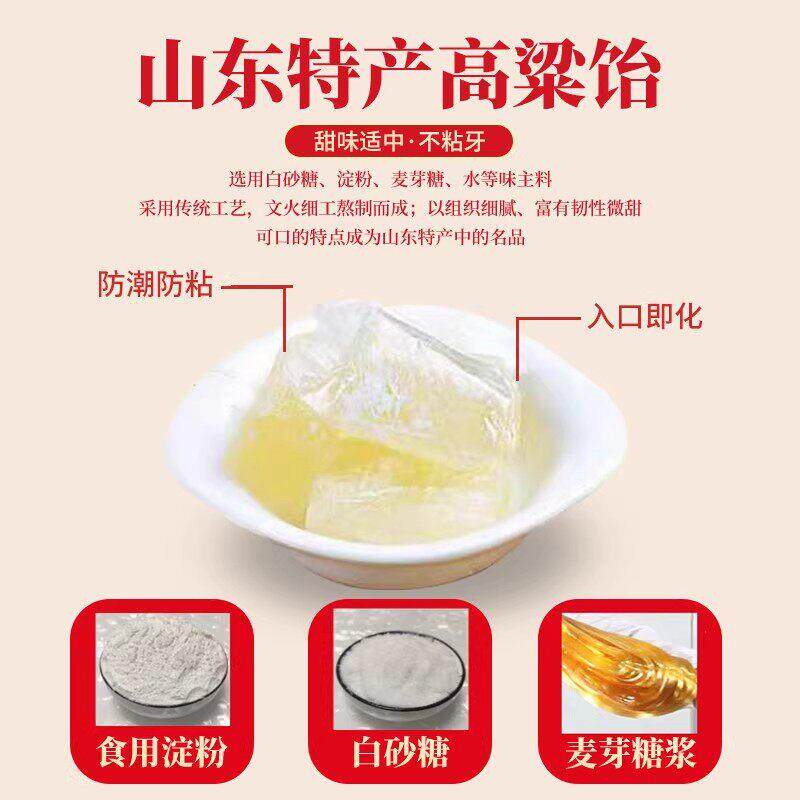 山东特产高粱饴

甜味适中·不粘牙

选用白砂糖、淀粉、麦芽糖、水等味主料
采用传统工艺，文火细工熬制而成；以组织细腻、富有韧性微甜
可口的特点成为山东特产中的名品

防潮防粘

入口即化

食用淀粉

白砂糖

麦芽糖浆