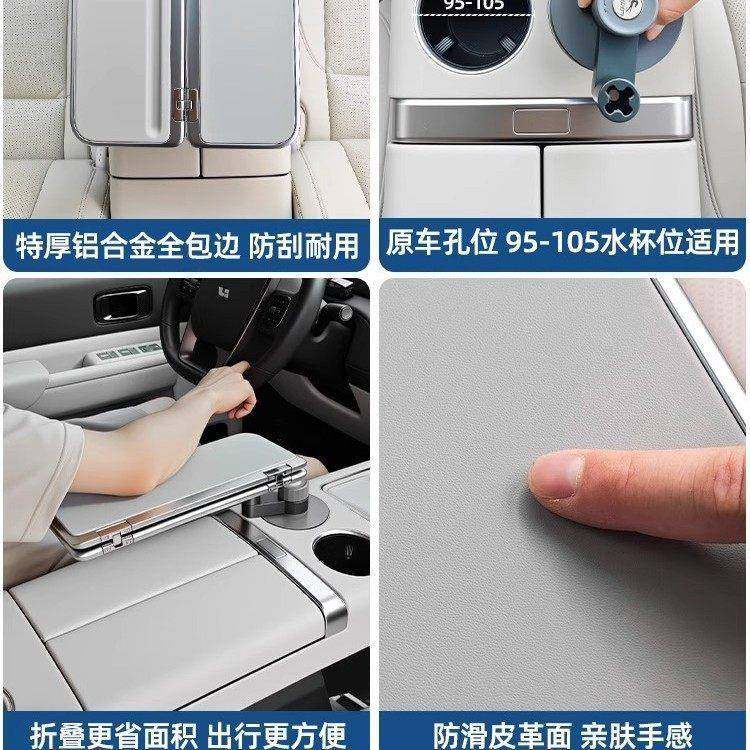 95-105

特厚铝合金全包边 防刮耐用

原车孔位 95-105水杯位适用

折叠更省面积 出行更方便

防滑皮革面 亲肤手感