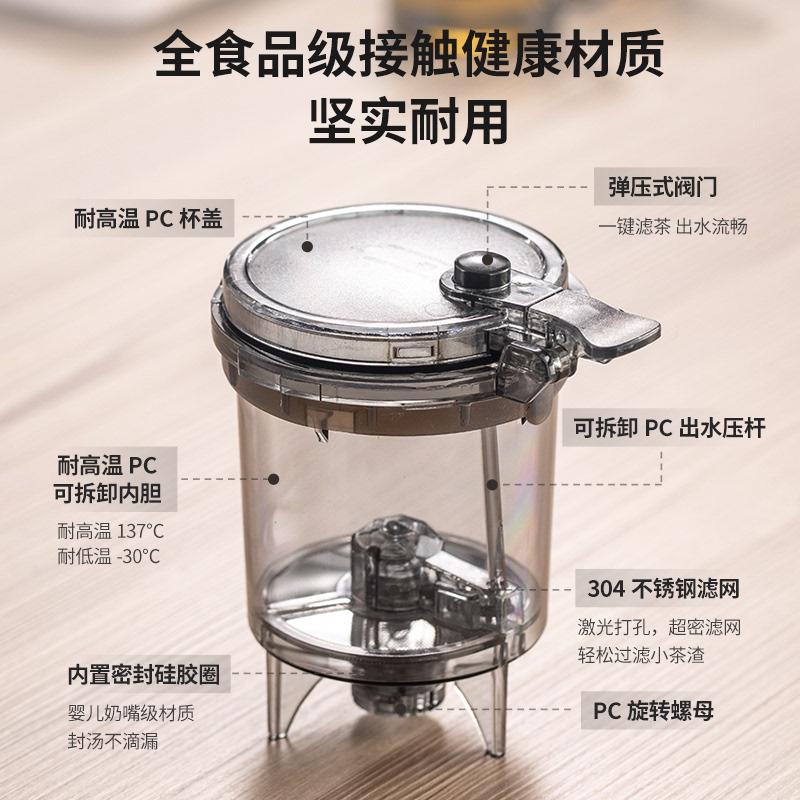 全食品级接触健康材质
坚实耐用

耐高温 PC 杯盖

弹压式阀门
一键滤茶 出水流畅

可拆卸 PC 出水压杆

耐高温 PC
可拆卸内胆
耐高温 137°C
耐低温 -30°C

304 不锈钢滤网
激光打孔，超密滤网
轻松过滤小茶渣

内置密封硅胶圈
婴儿奶嘴级材质
封汤不滴漏

PC 旋转螺母