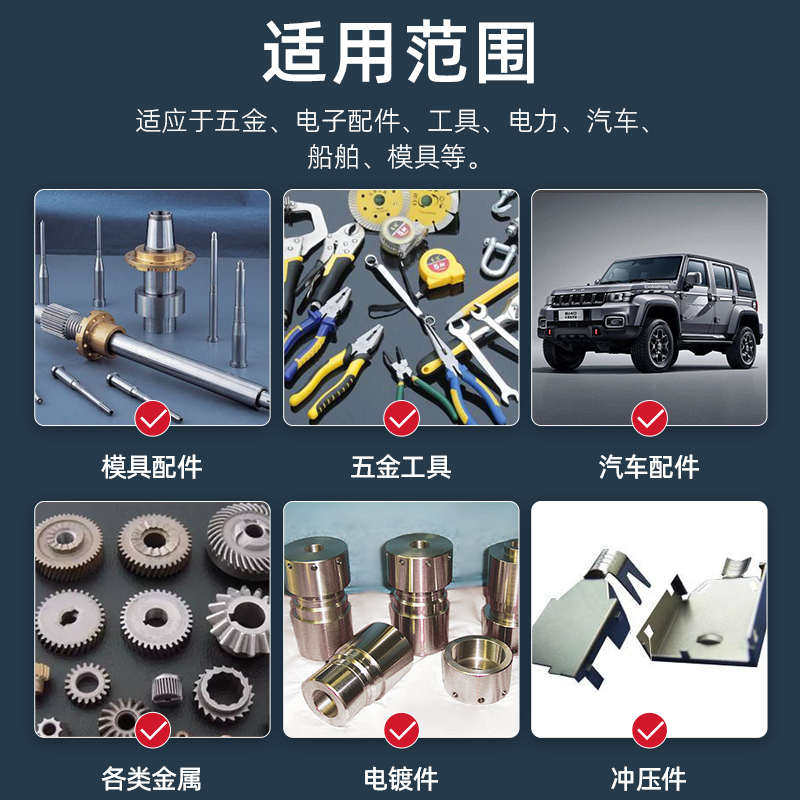 适用范围

适应于五金、电子配件、工具、电力、汽车、船舶、模具等。

模具配件

五金工具

汽车配件

各类金属

电镀件

冲压件