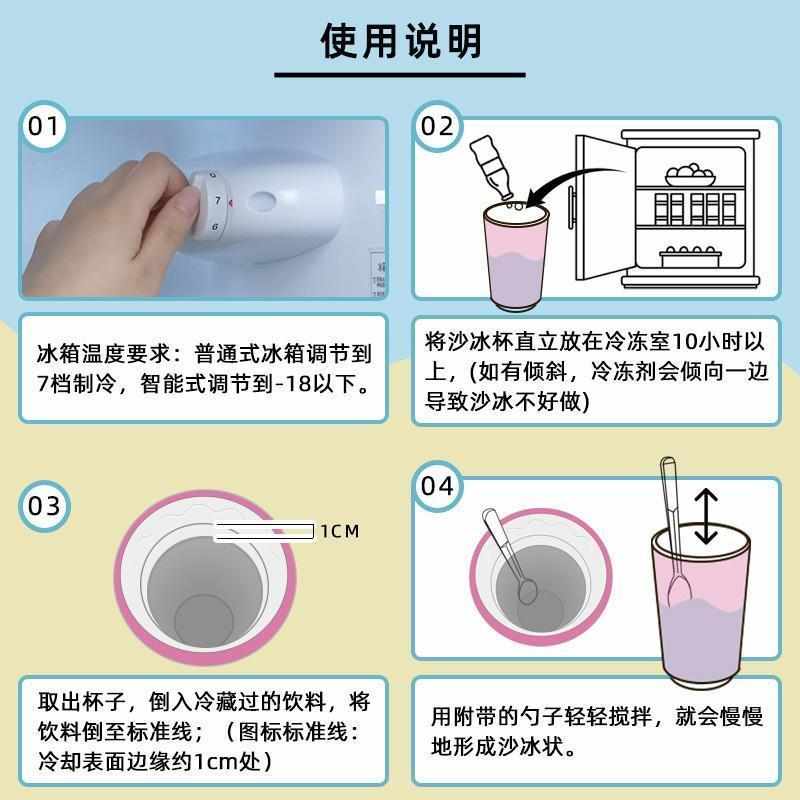 使用说明

01

7
6

冰箱温度要求：普通式冰箱调节到7档制冷，智能式调节到-18以下。

02

将沙冰杯直立放在冷冻室10小时以上，（如有倾斜，冷冻剂会倾向一边导致沙冰不好做）

03

1CM

取出杯子，倒入冷藏过的饮料，将饮料倒至标准线；（图标标准线：冷却表面边缘约1cm处）

04

用附带的勺子轻轻搅拌，就会慢慢地形成沙冰状。