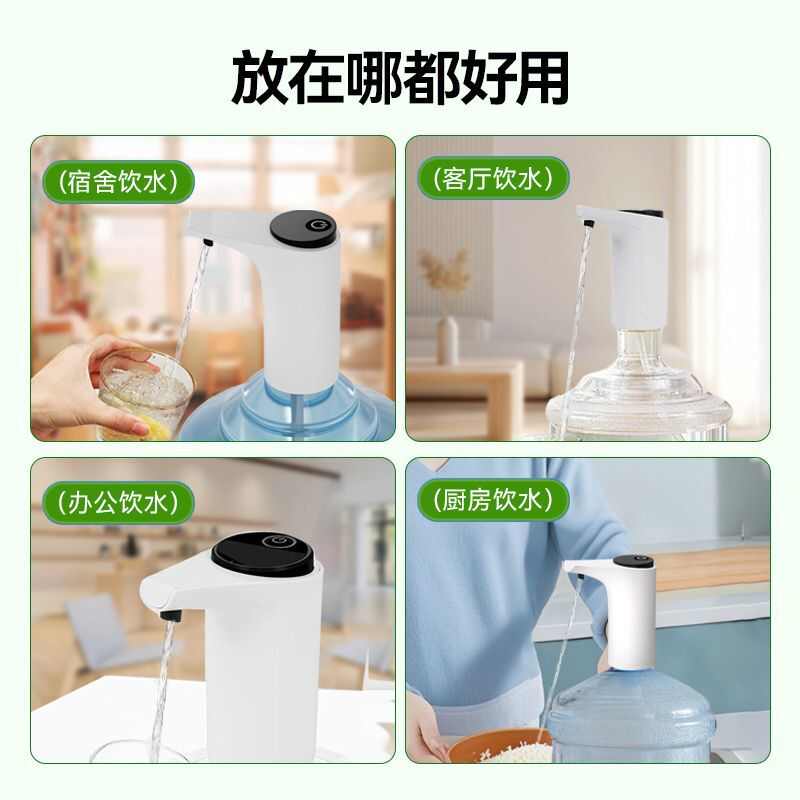 放在哪都好用

(宿舍饮水)

(客厅饮水)

(办公饮水)

(厨房饮水)