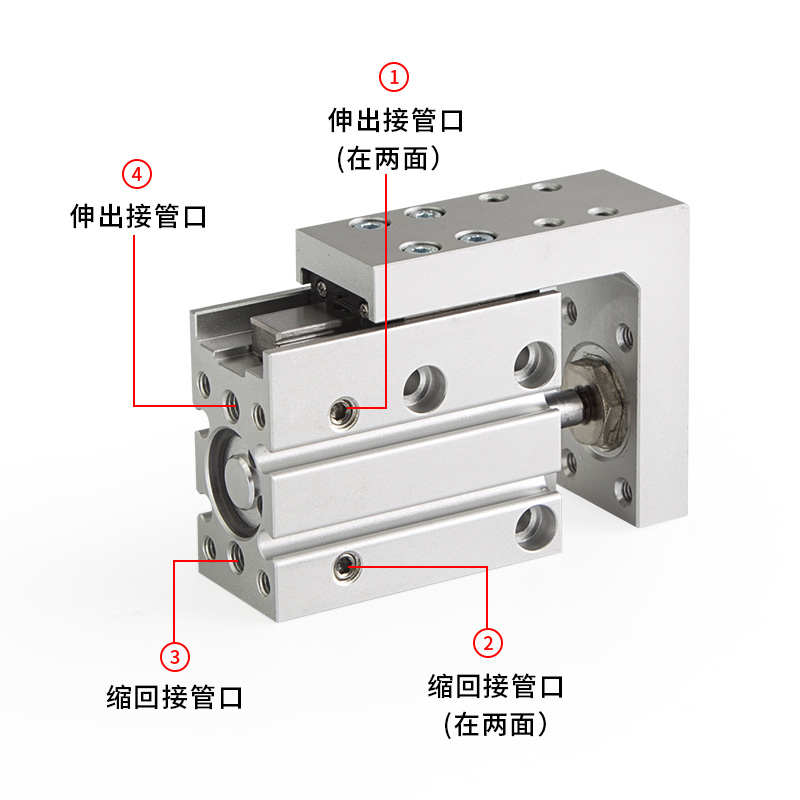 ①
伸出接管口
(在两面)

④
伸出接管口

③
缩回接管口

②
缩回接管口
(在两面)