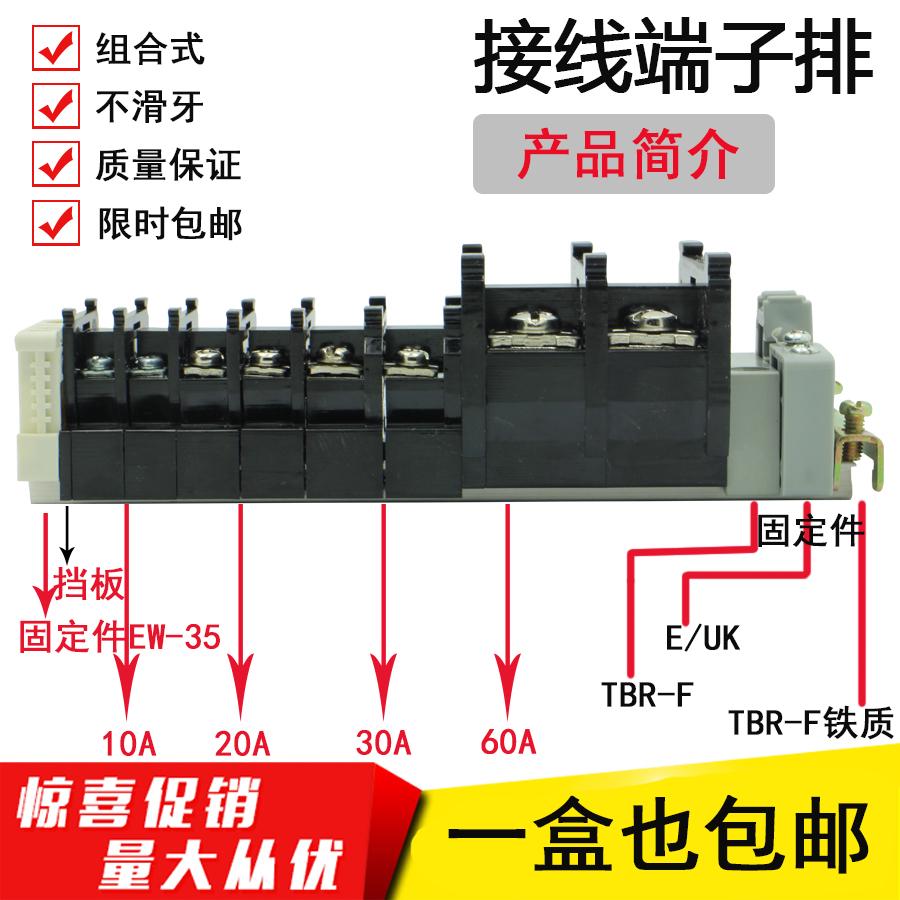 组合式
不滑牙
质量保证
限时包邮

接线端子排
产品简介

挡板
固定件EW-35
10A
20A
30A
60A

固定件
E/UK
TBR-F
TBR-F铁质

惊喜促销
量大从优
一盒也包邮