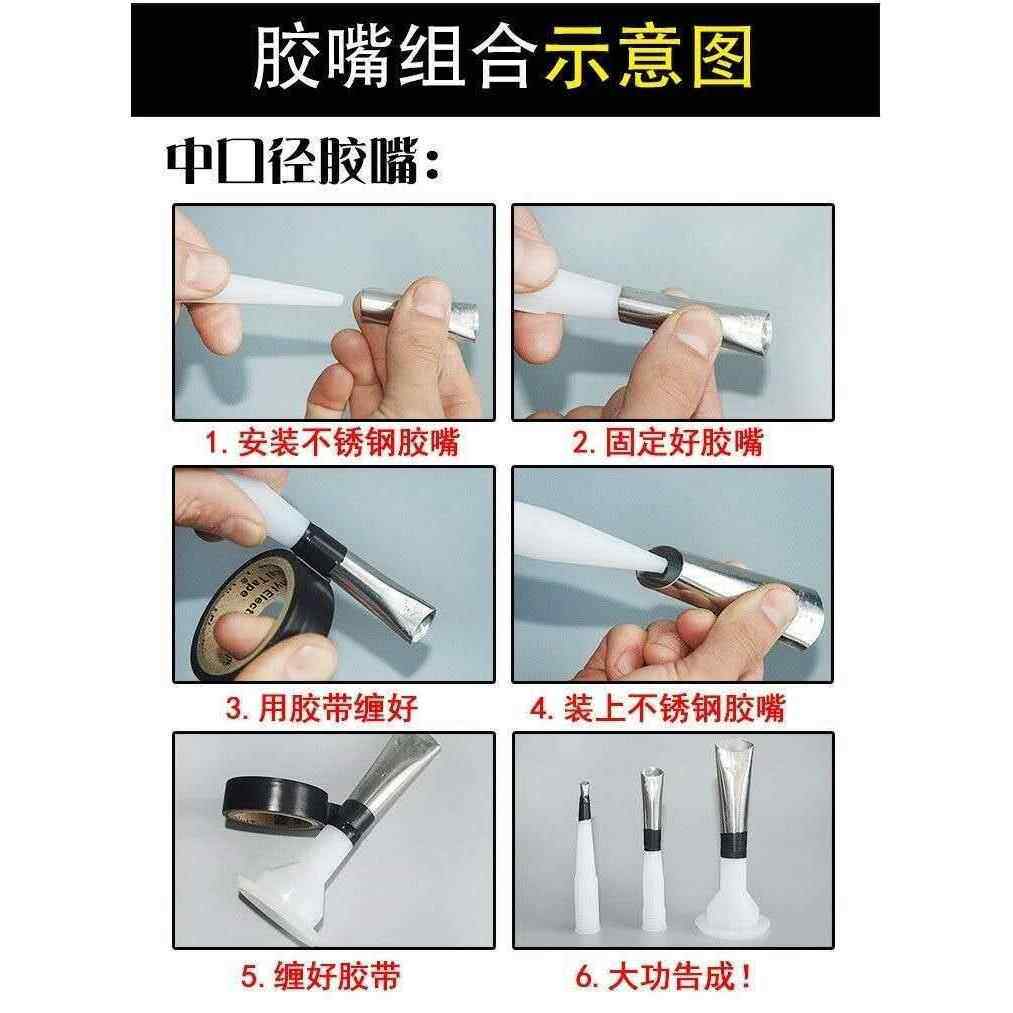 胶嘴组合示意图

中口径胶嘴：

1. 安装不锈钢胶嘴

2. 固定好胶嘴

3. 用胶带缠好

4. 装上不锈钢胶嘴

5. 缠好胶带

6. 大功告成！