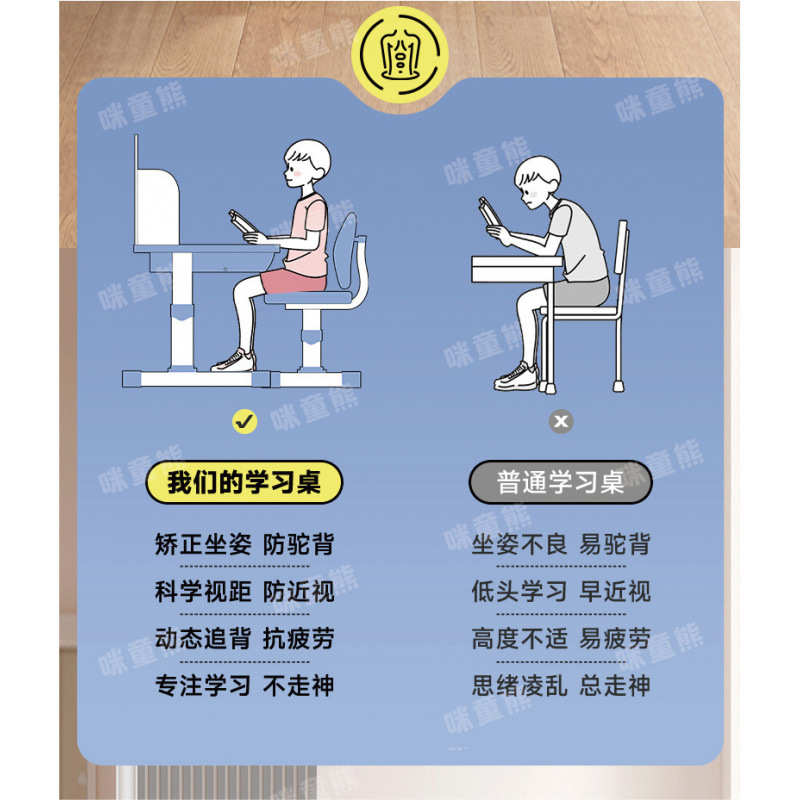 咪童熊

我们的学习桌

矫正坐姿 防驼背
科学视距 防近视
动态追背 抗疲劳
专注学习 不走神

普通学习桌

坐姿不良 易驼背
低头学习 早近视
高度不适 易疲劳
思绪凌乱 总走神