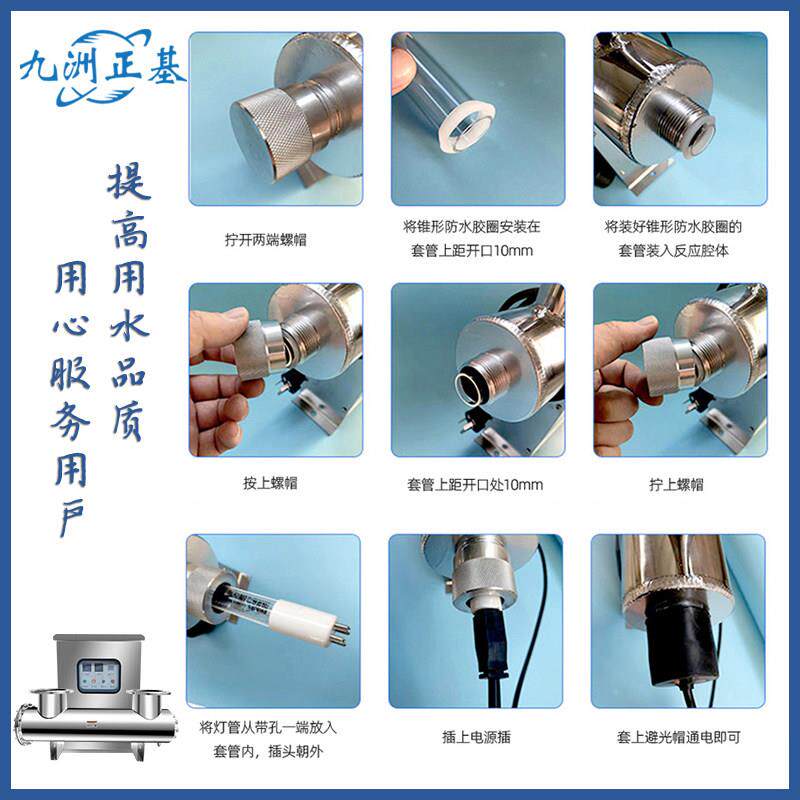 九洲正基

提高用水品质

用心服务用户

拧开两端螺帽

将锥形防水胶圈安装在套管上距开口10mm

将装好锥形防水胶圈的套管装入反应腔体

按上螺帽

套管上距开口处10mm

拧上螺帽

将灯管从带孔一端放入套管内，插头朝外

插上电源插

套上避光帽通电即可