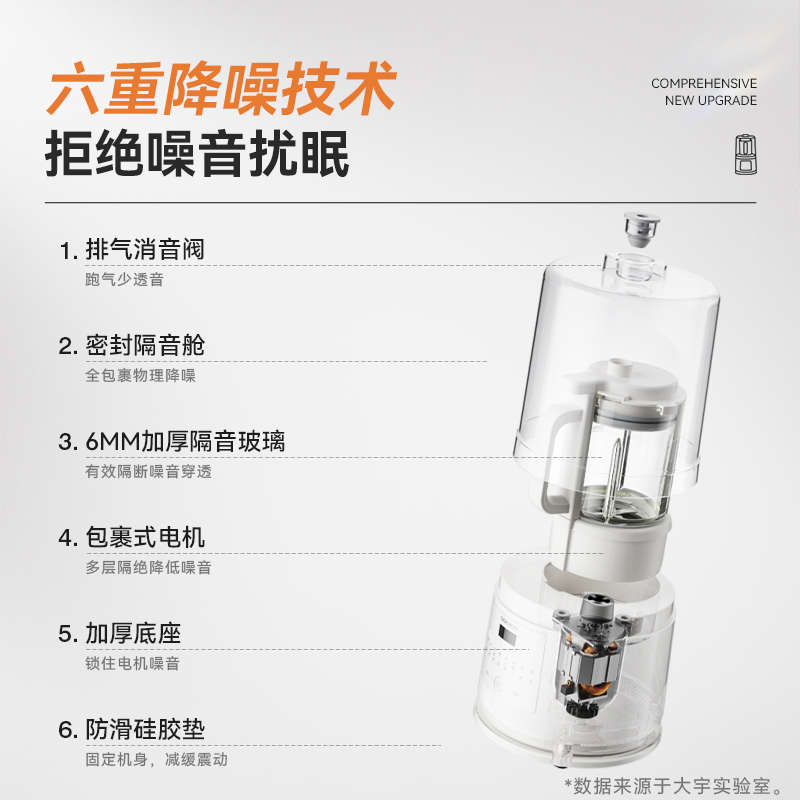 六重降噪技术
拒绝噪音扰眠

COMPREHENSIVE
NEW UPGRADE

1. 排气消音阀
跑气少透音

2. 密封隔音舱
全包裹物理降噪

3. 6MM加厚隔音玻璃
有效隔断噪音穿透

4. 包裹式电机
多层隔绝降低噪音

5. 加厚底座
锁住电机噪音

6. 防滑硅胶垫
固定机身，减缓震动

*数据来源于大宇实验室。