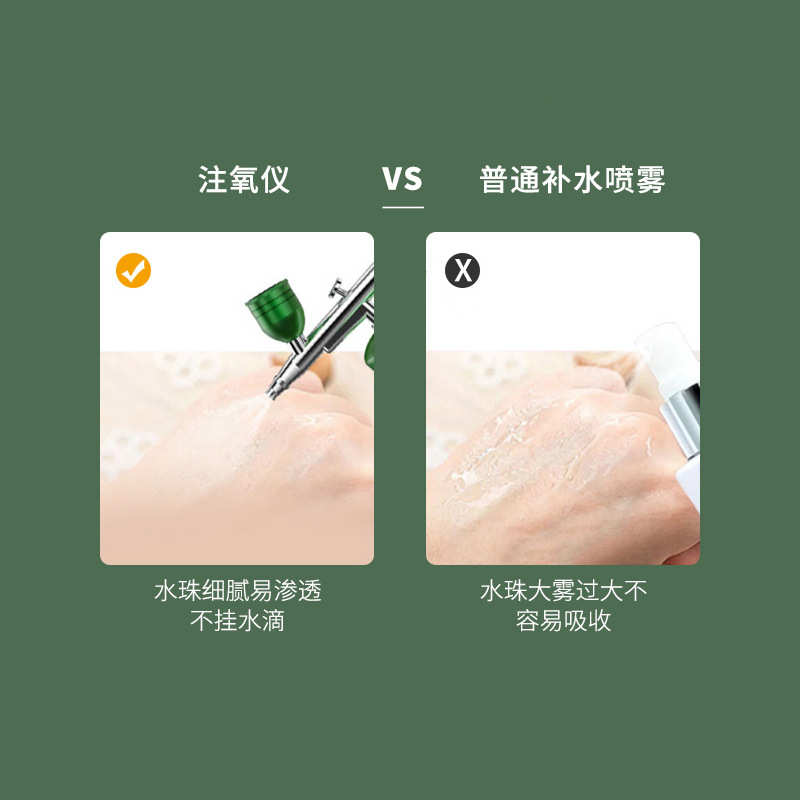 注氧仪

VS

普通补水喷雾

X

水珠细腻易渗透
不挂水滴

水珠大雾过大不
容易吸收