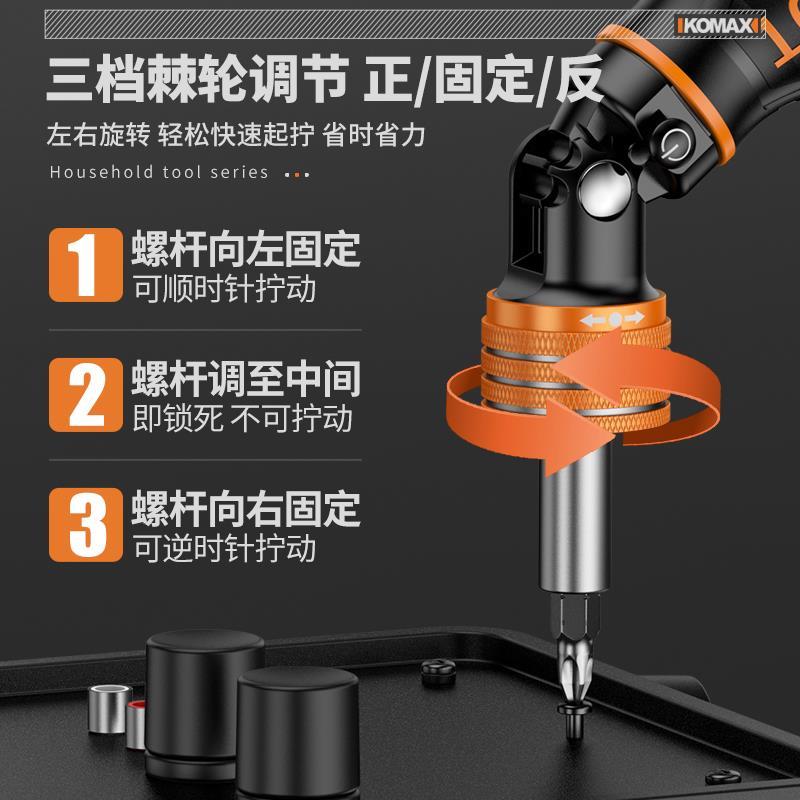 KOMAX

三档棘轮调节 正/固定/反

左右旋转 轻松快速起拧 省时省力

Household tool series

1 螺杆向左固定
可顺时针拧动

2 螺杆调至中间
即锁死 不可拧动

3 螺杆向右固定
可逆时针拧动